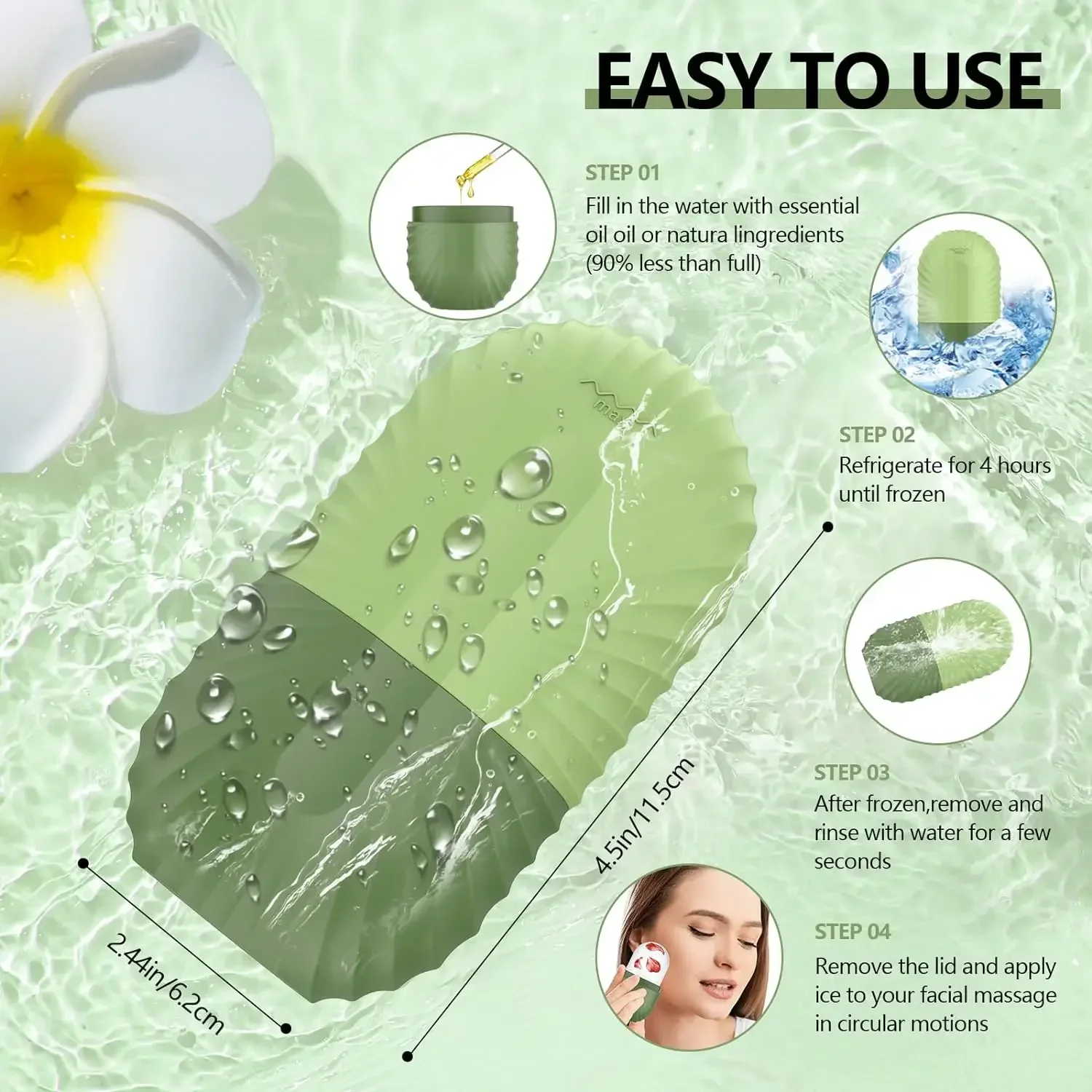 EASY TO USE

STEP 01
Fill in the water with essential oil oil or natura lingredients (90% less than full)

STEP 02
Refrigerate for 4 hours until frozen

STEP 03
After frozen,remove and rinse with water for a few seconds

STEP 04
Remove the lid and apply ice to your facial massage in circular motions

4.5in/11.5cm

2.44in/6.2cm