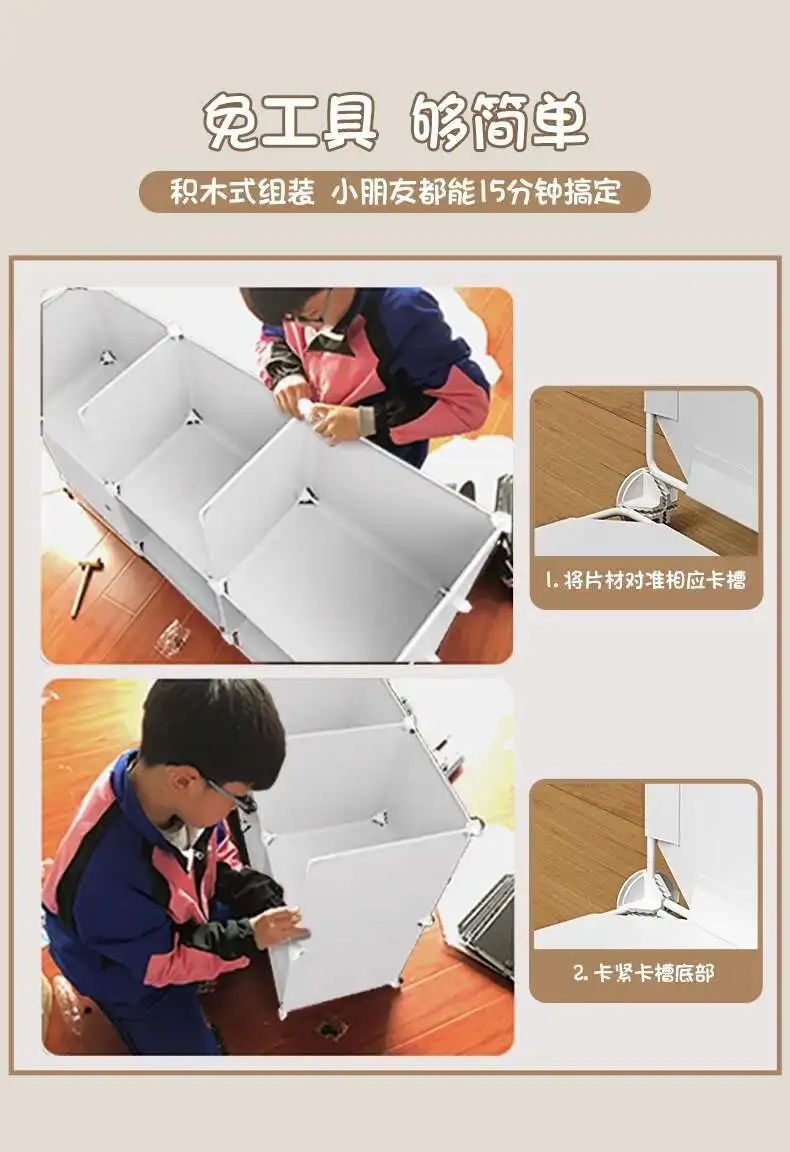 免工具 够简单

积木式组装 小朋友都能15分钟搞定

1. 将片材对准相应卡槽

2. 卡紧卡槽底部