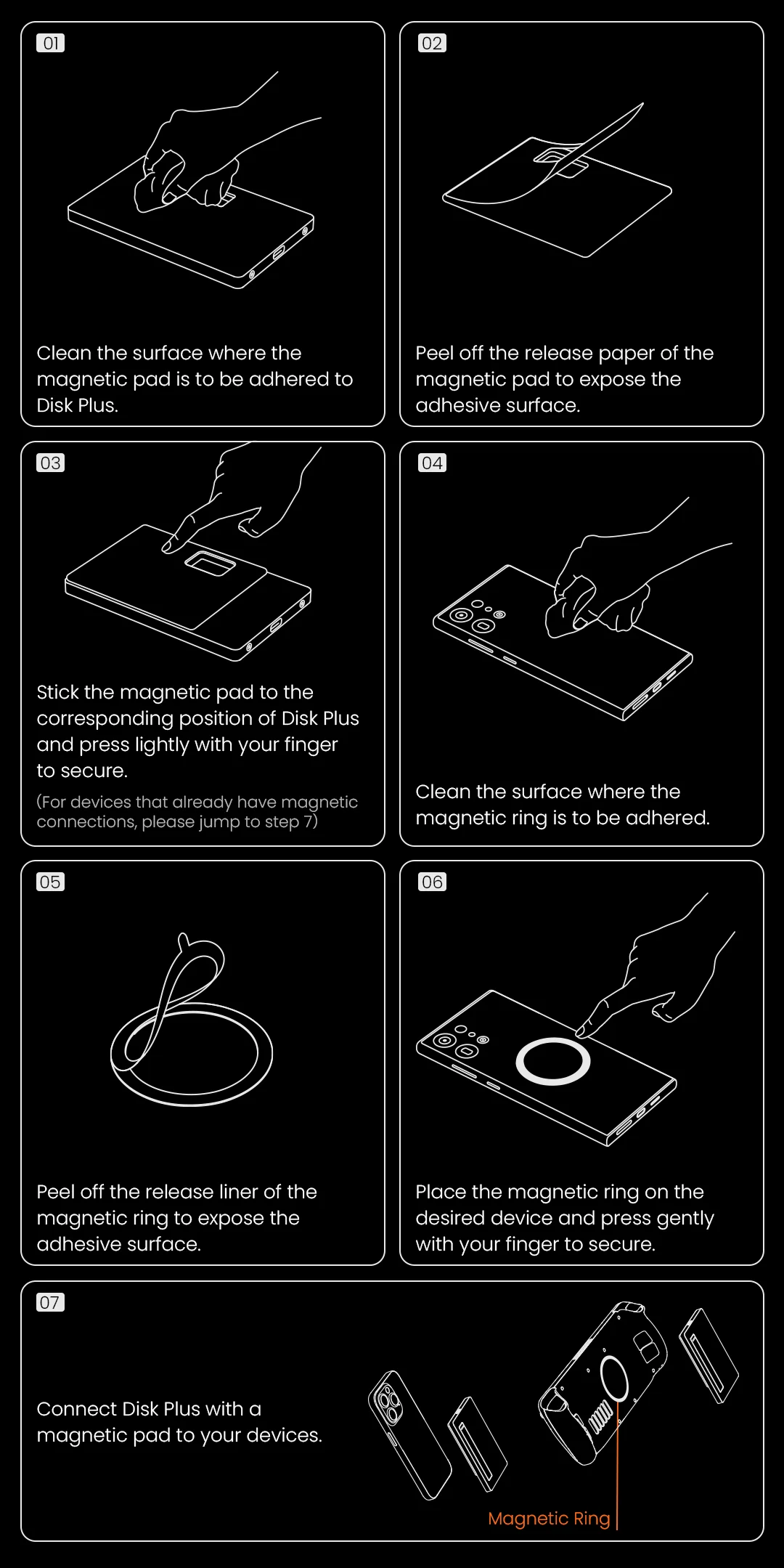 01

Clean the surface where the magnetic pad is to be adhered to Disk Plus.

02

Peel off the release paper of the magnetic pad to expose the adhesive surface.

03

Stick the magnetic pad to the corresponding position of Disk Plus and press lightly with your finger to secure.

(For devices that already have magnetic connections, please jump to step 7)

04

Clean the surface where the magnetic ring is to be adhered.

05

Peel off the release liner of the magnetic ring to expose the adhesive surface.

06

Place the magnetic ring on the desired device and press gently with your finger to secure.

07

Connect Disk Plus with a magnetic pad to your devices.

Magnetic Ring