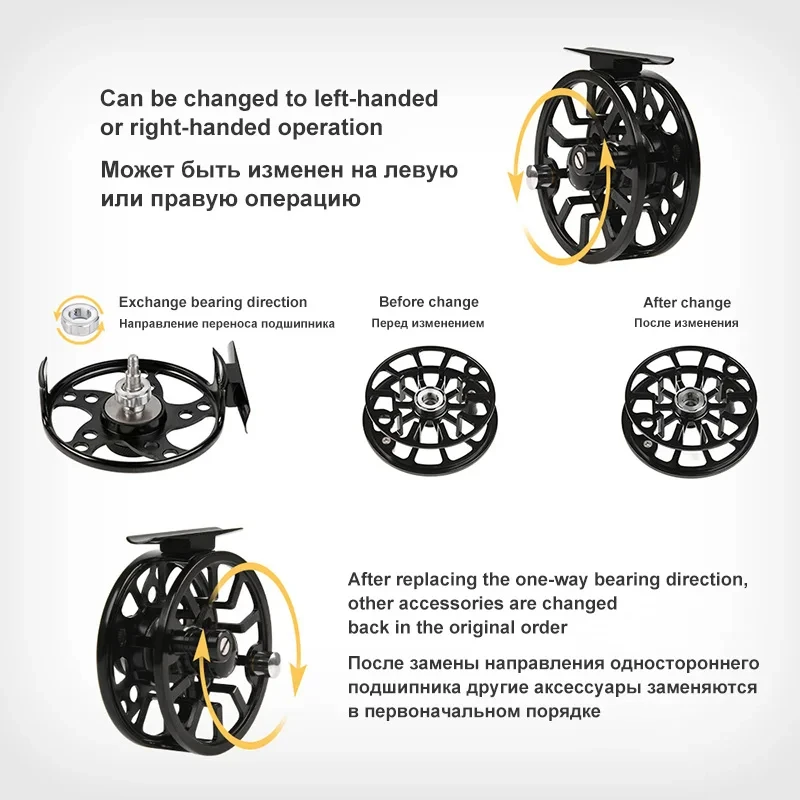 Can be changed to left-handed or right-handed operation

Может быть изменен на левую или правую операцию

Exchange bearing direction
Направление переноса подшипника

Before change
Перед изменением

After change
После изменения

After replacing the one-way bearing direction, other accessories are changed back in the original order

После замены направления одностороннего подшипника другие аксессуары заменяются в первоначальном порядке