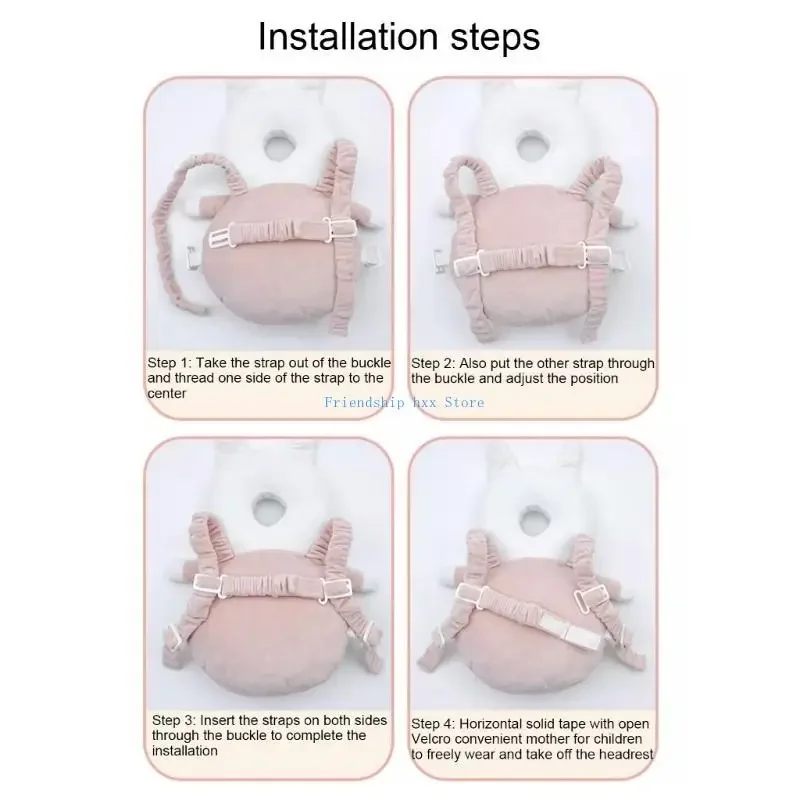 Installation steps

Step 1: Take the strap out of the buckle and thread one side of the strap to the center

Step 2: Also put the other strap through the buckle and adjust the position

Friendship hxx Store

Step 3: Insert the straps on both sides through the buckle to complete the installation

Step 4: Horizontal solid tape with open Velcro convenient mother for children to freely wear and take off the headrest