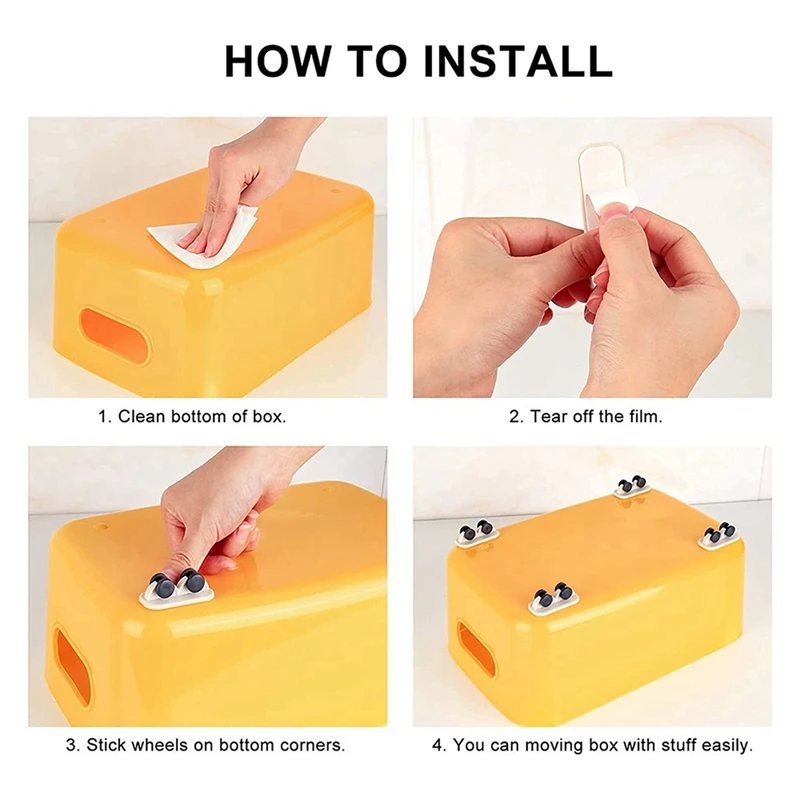 HOW TO INSTALL

1. Clean bottom of box.

2. Tear off the film.

3. Stick wheels on bottom corners.

4. You can moving box with stuff easily.