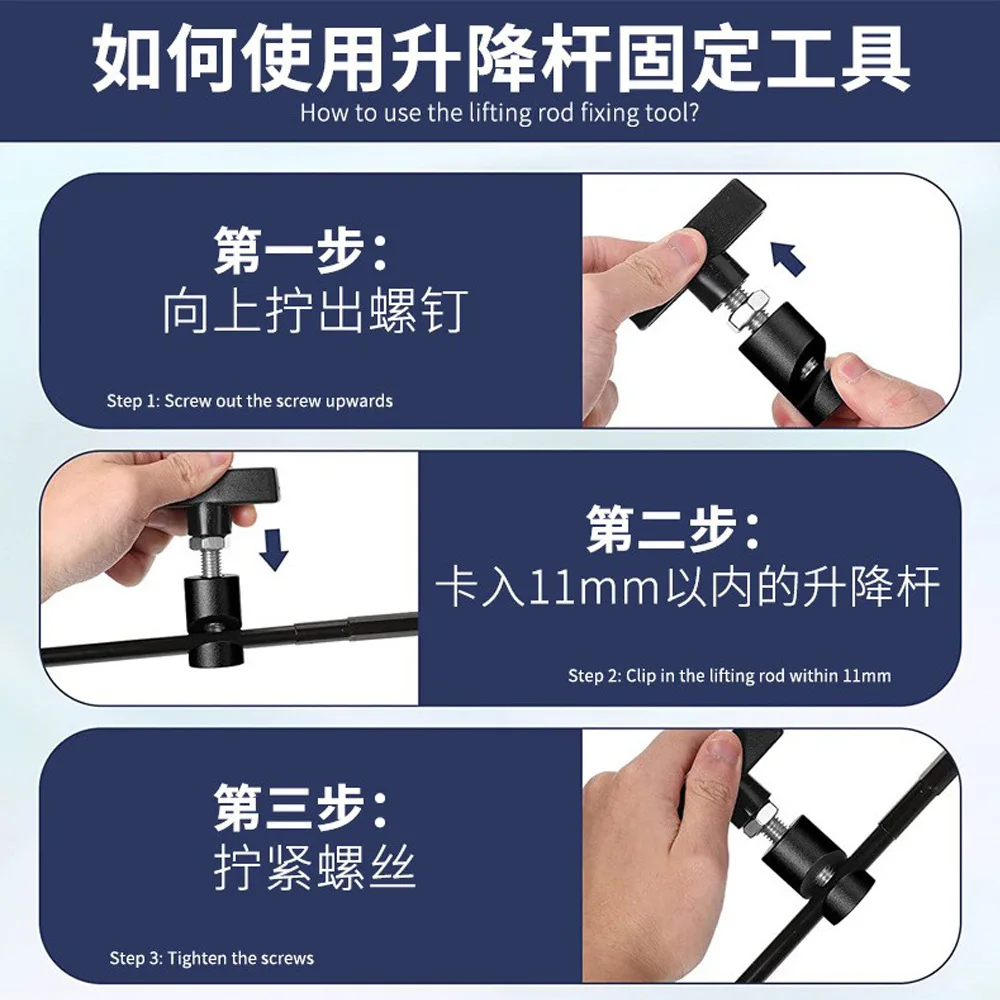 如何使用升降杆固定工具
How to use the lifting rod fixing tool?

第一步:
向上拧出螺钉

Step 1: Screw out the screw upwards

第二步:
卡入11mm以内的升降杆

Step 2: Clip in the lifting rod within 11mm

第三步:
拧紧螺丝

Step 3: Tighten the screws