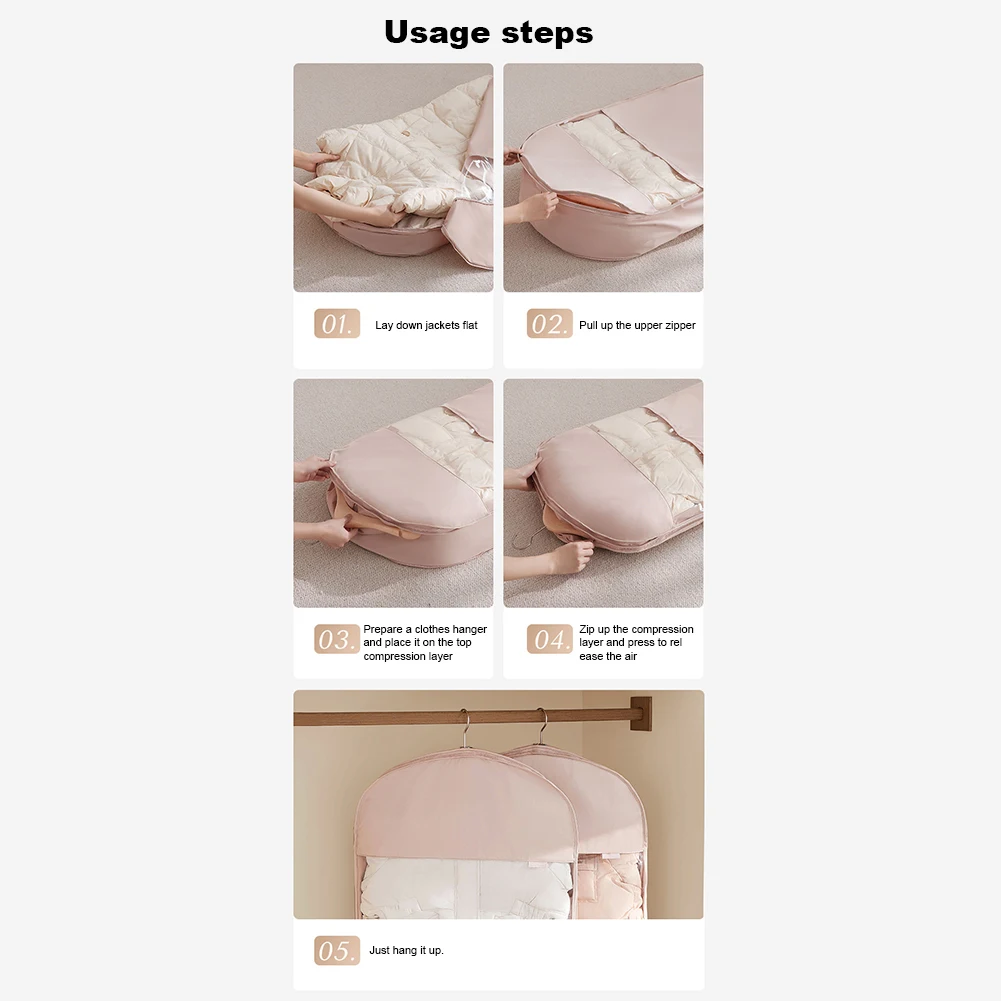 Usage steps

01. Lay down jackets flat

02. Pull up the upper zipper

03. Prepare a clothes hanger and place it on the top compression layer

04. Zip up the compression layer and press to rel ease the air

05. Just hang it up.