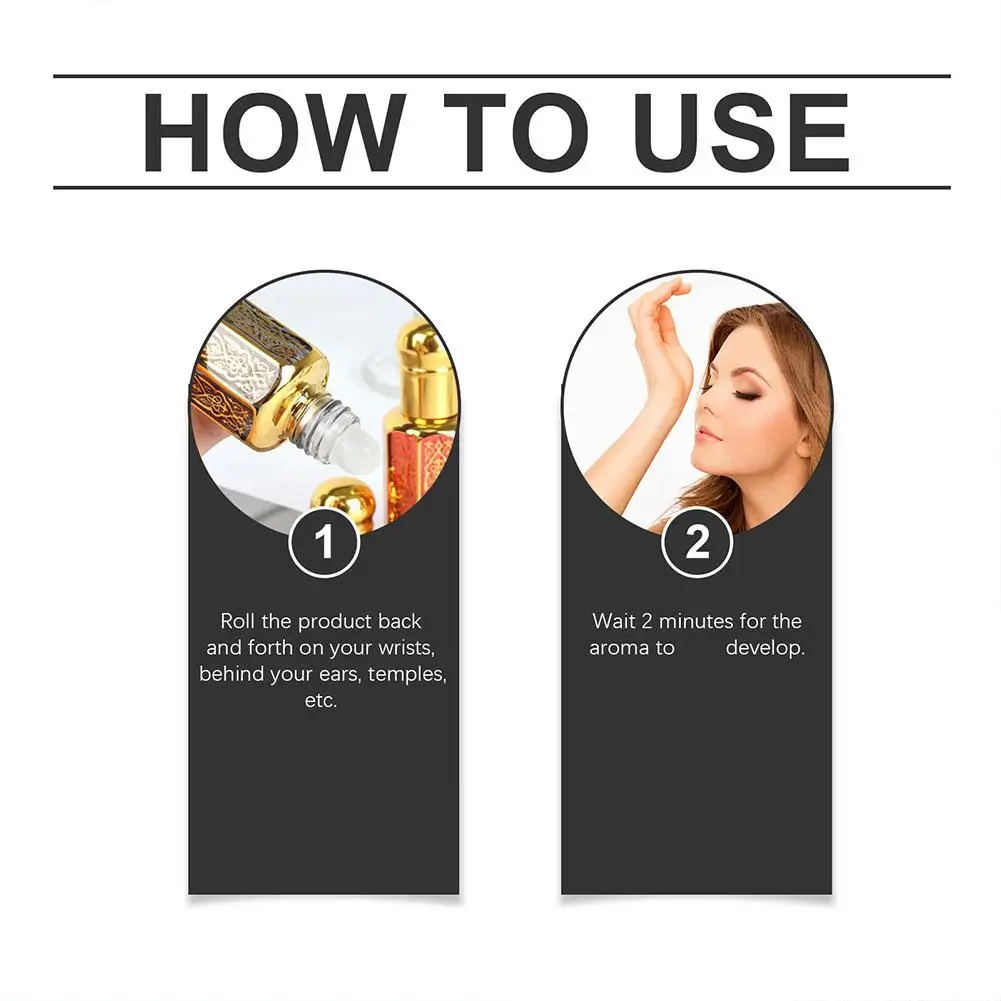 HOW TO USE

1

Roll the product back and forth on your wrists, behind your ears, temples, etc.

2

Wait 2 minutes for the aroma to develop.