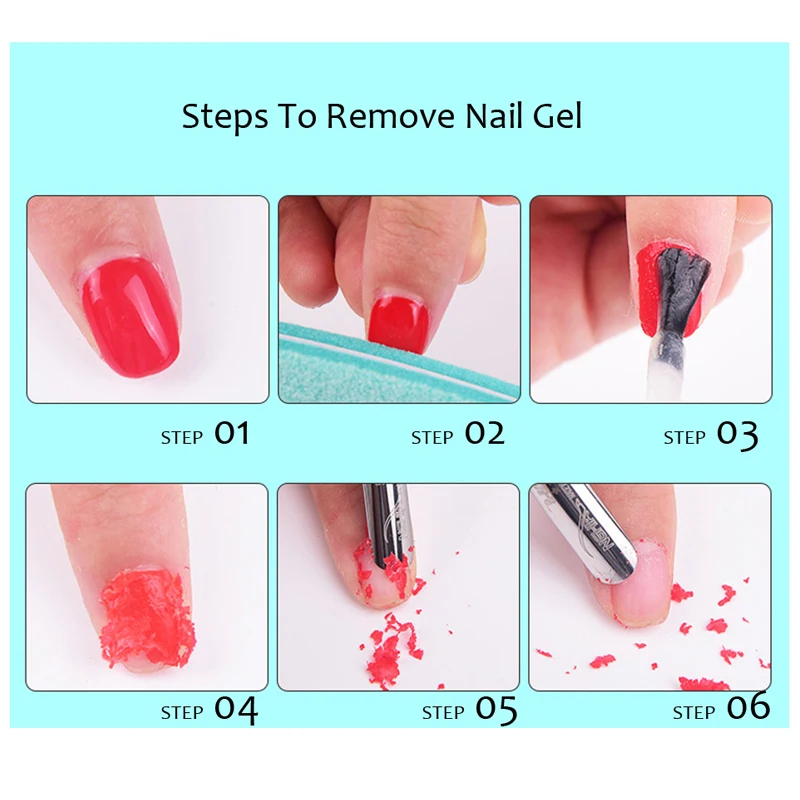 Steps To Remove Nail Gel

STEP 01

STEP 02

STEP 03

STEP 04

STEP 05

STEP 06