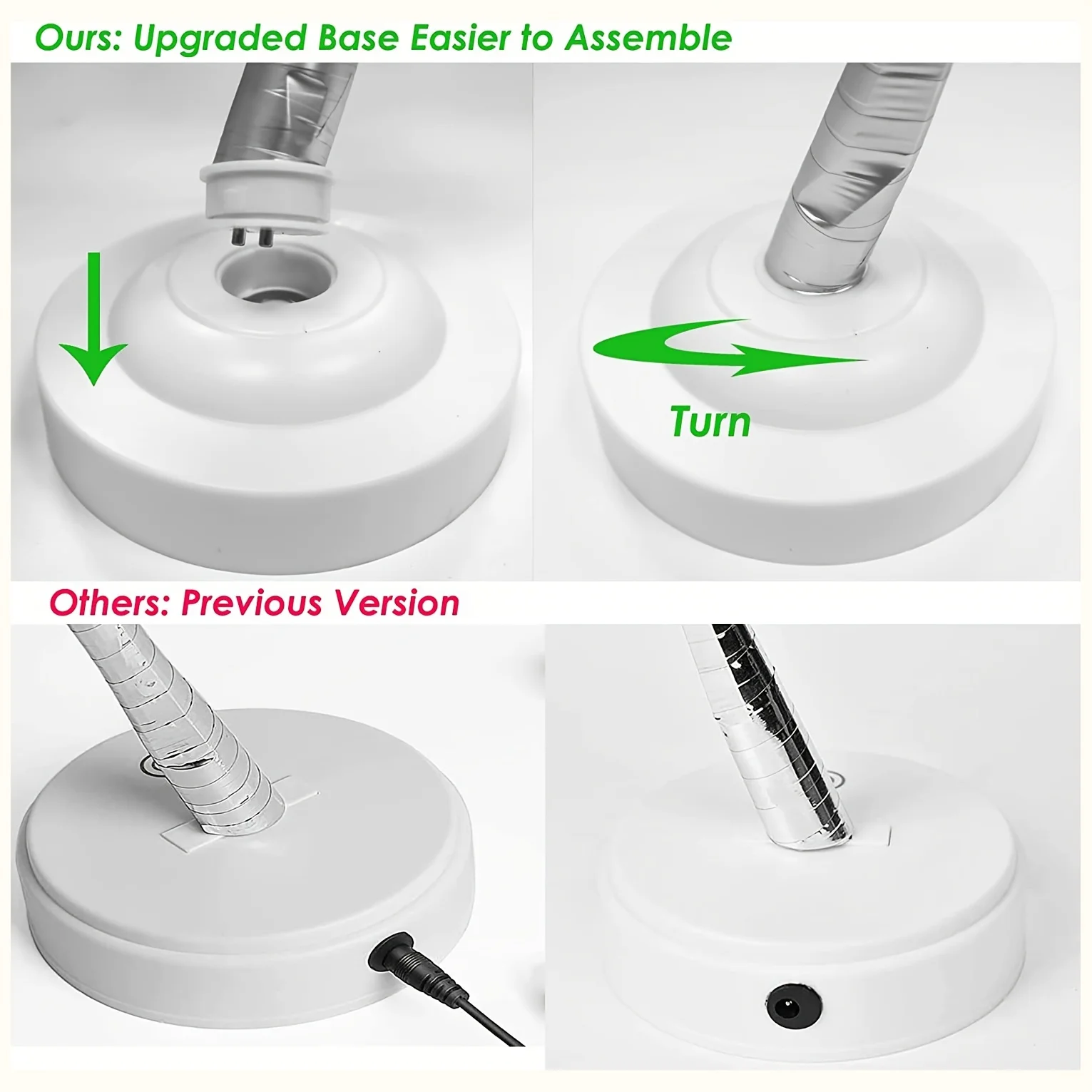 Ours: Upgraded Base Easier to Assemble

Turn

Others: Previous Version