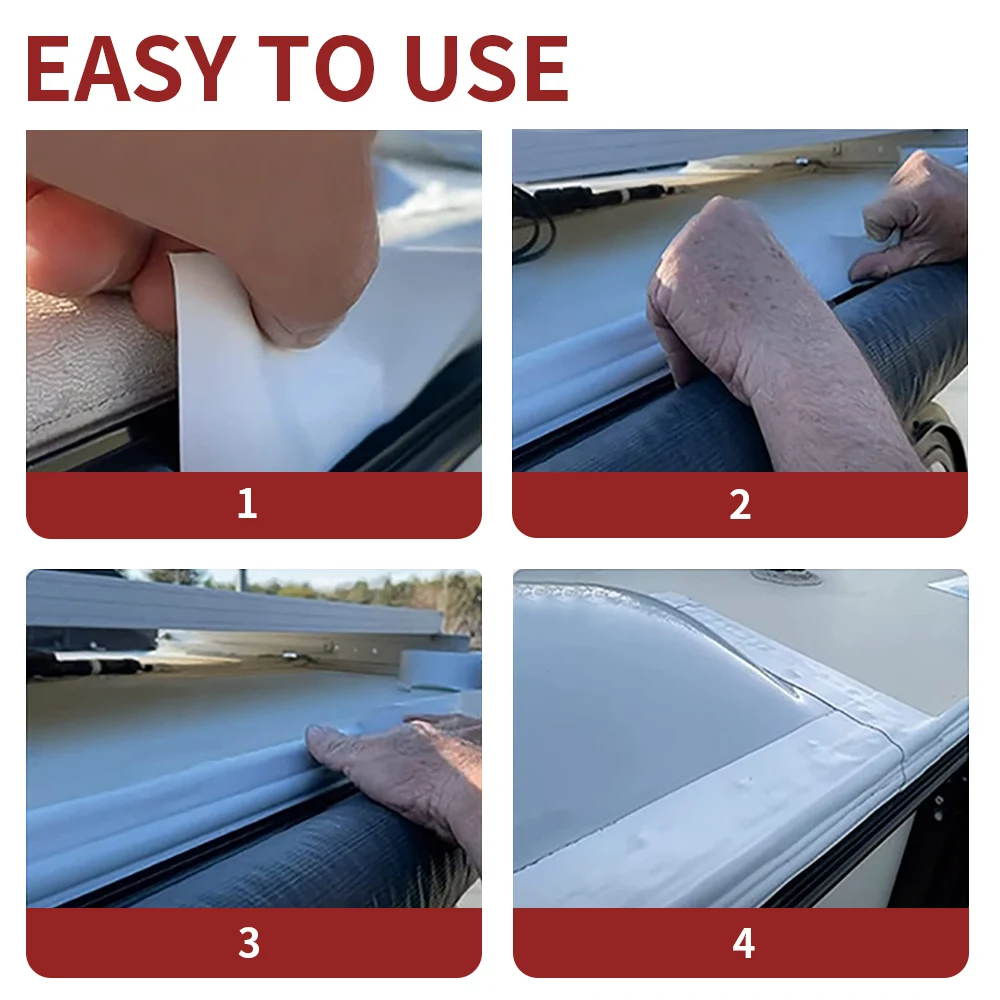 EASY TO USE

1

2

3

4