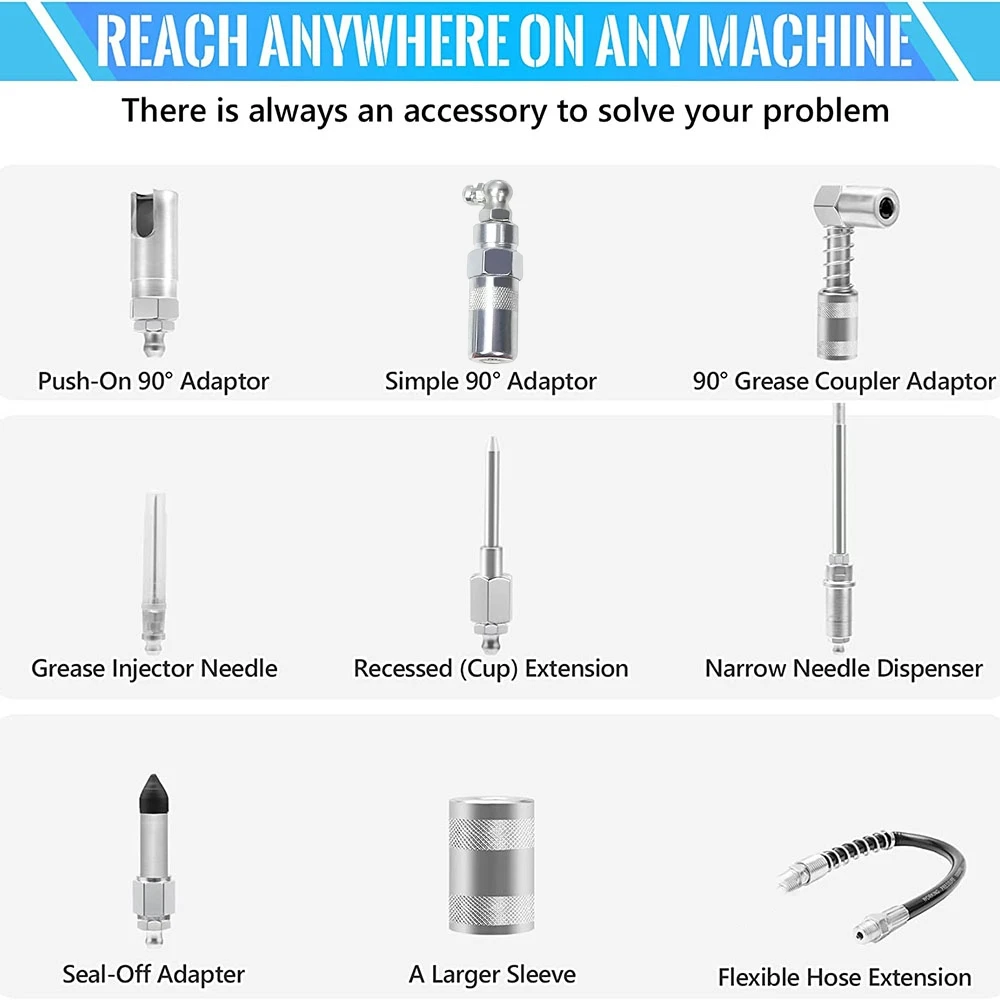 REACH ANYWHERE ON ANY MACHINE

There is always an accessory to solve your problem

Push-On 90° Adaptor

Simple 90° Adaptor

90° Grease Coupler Adaptor

Grease Injector Needle

Recessed (Cup) Extension

Narrow Needle Dispenser

Seal-Off Adapter

A Larger Sleeve

Flexible Hose Extension