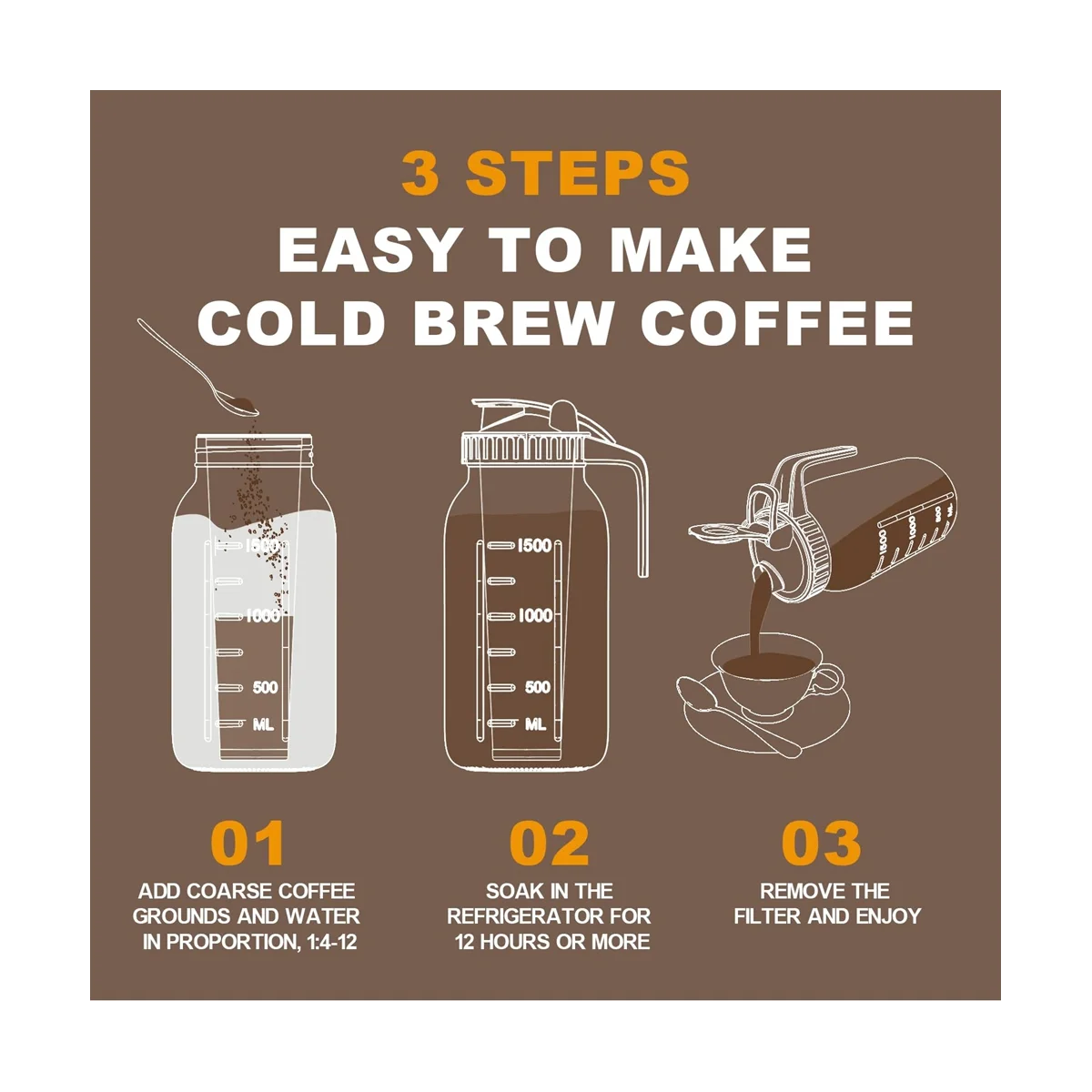 3 STEPS
EASY TO MAKE
COLD BREW COFFEE

1500
1000
500
ML

1500
1000
500
ML

1500
1000
500
ML

01
ADD COARSE COFFEE GROUNDS AND WATER IN PROPORTION, 1:4-12

02
SOAK IN THE REFRIGERATOR FOR 12 HOURS OR MORE

03
REMOVE THE FILTER AND ENJOY