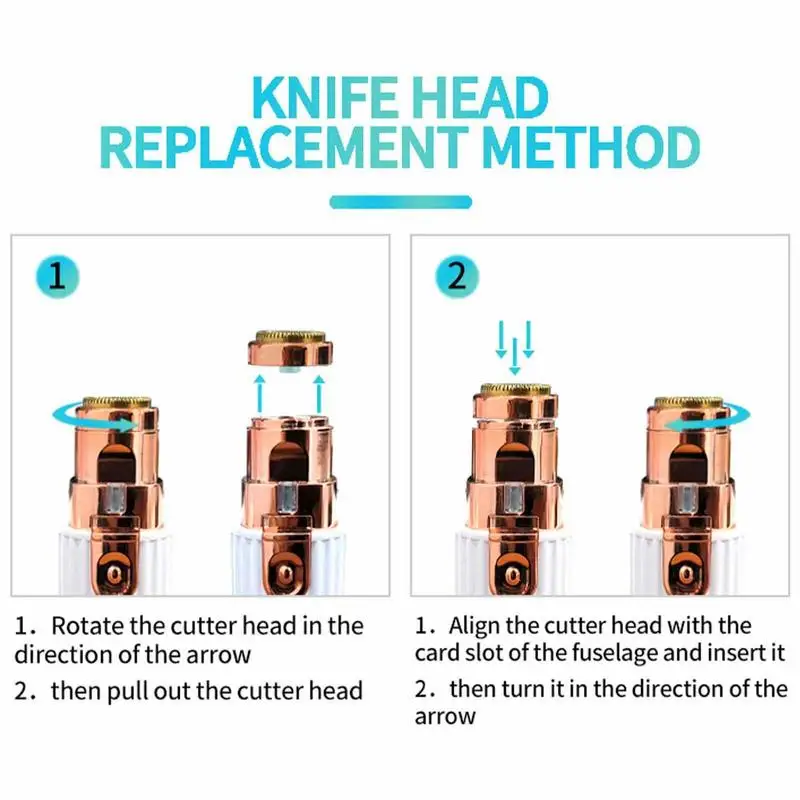 KNIFE HEAD
REPLACEMENT METHOD

1

1. Rotate the cutter head in the direction of the arrow

2. then pull out the cutter head

2

1. Align the cutter head with the card slot of the fuselage and insert it

2. then turn it in the direction of the arrow