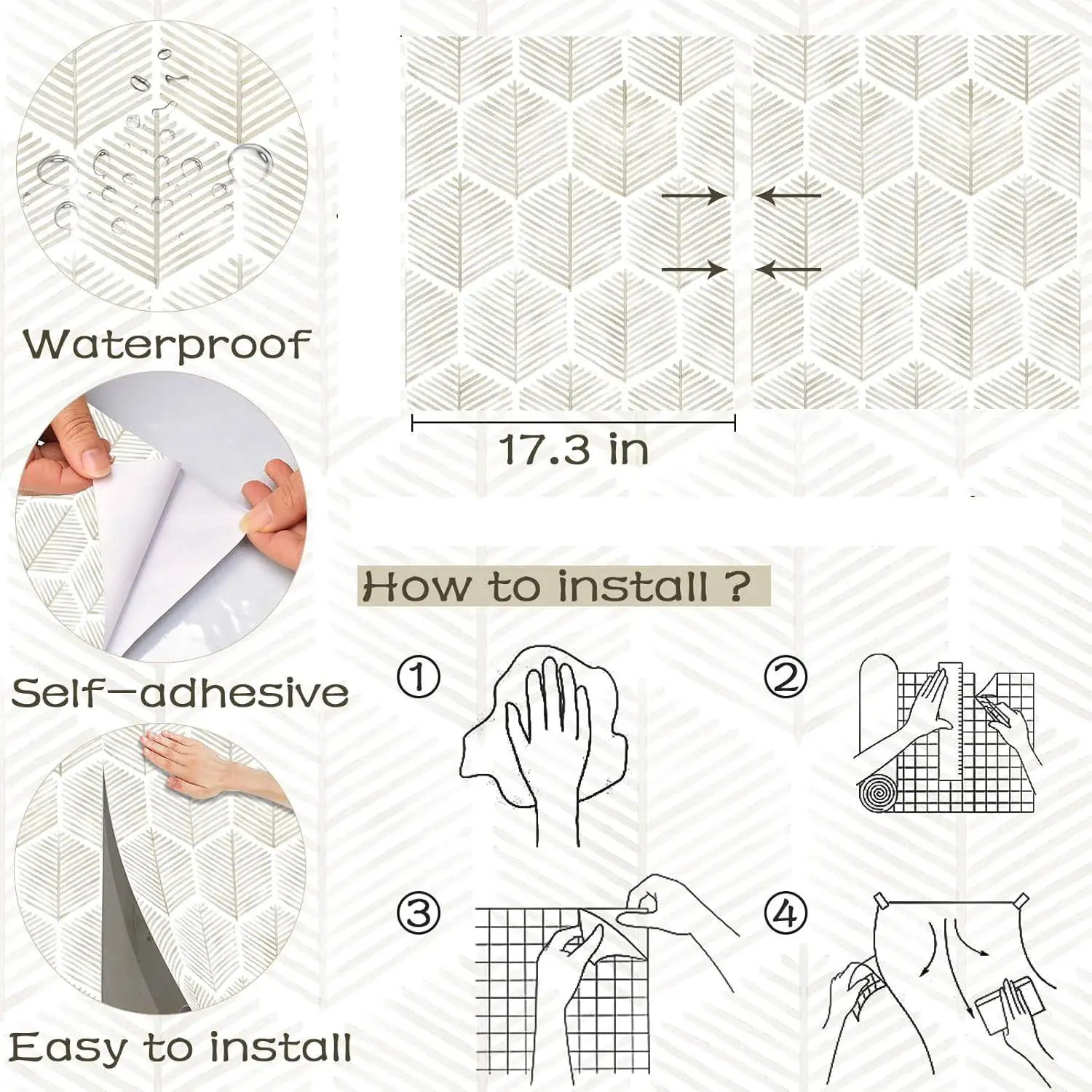 Waterproof

Self-adhesive

Easy to install

17.3 in

How to install ?

①

②

③

④