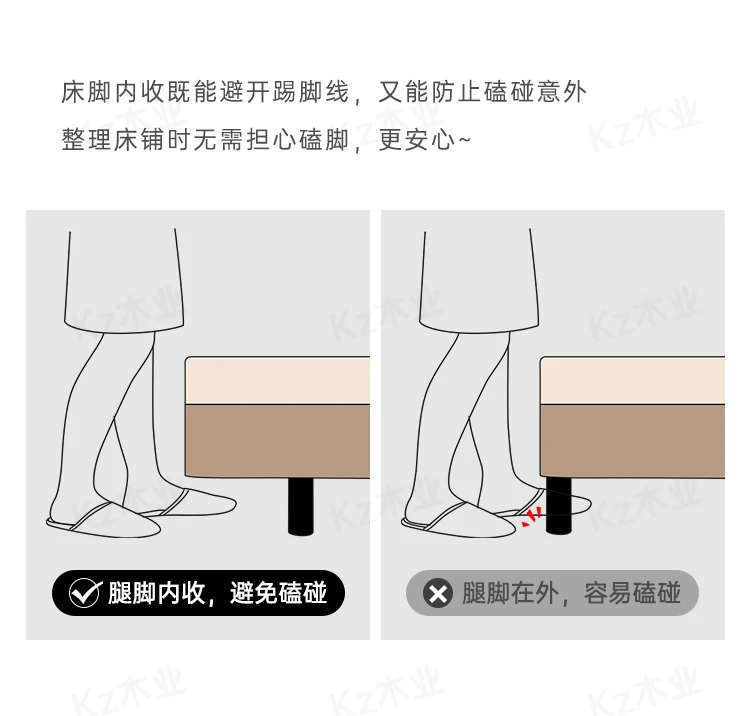 床脚内收既能避开踢脚线，又能防止磕碰意外
整理床铺时无需担心磕脚，更安心~

Kz木业

腿脚内收，避免磕碰

腿脚在外，容易磕碰