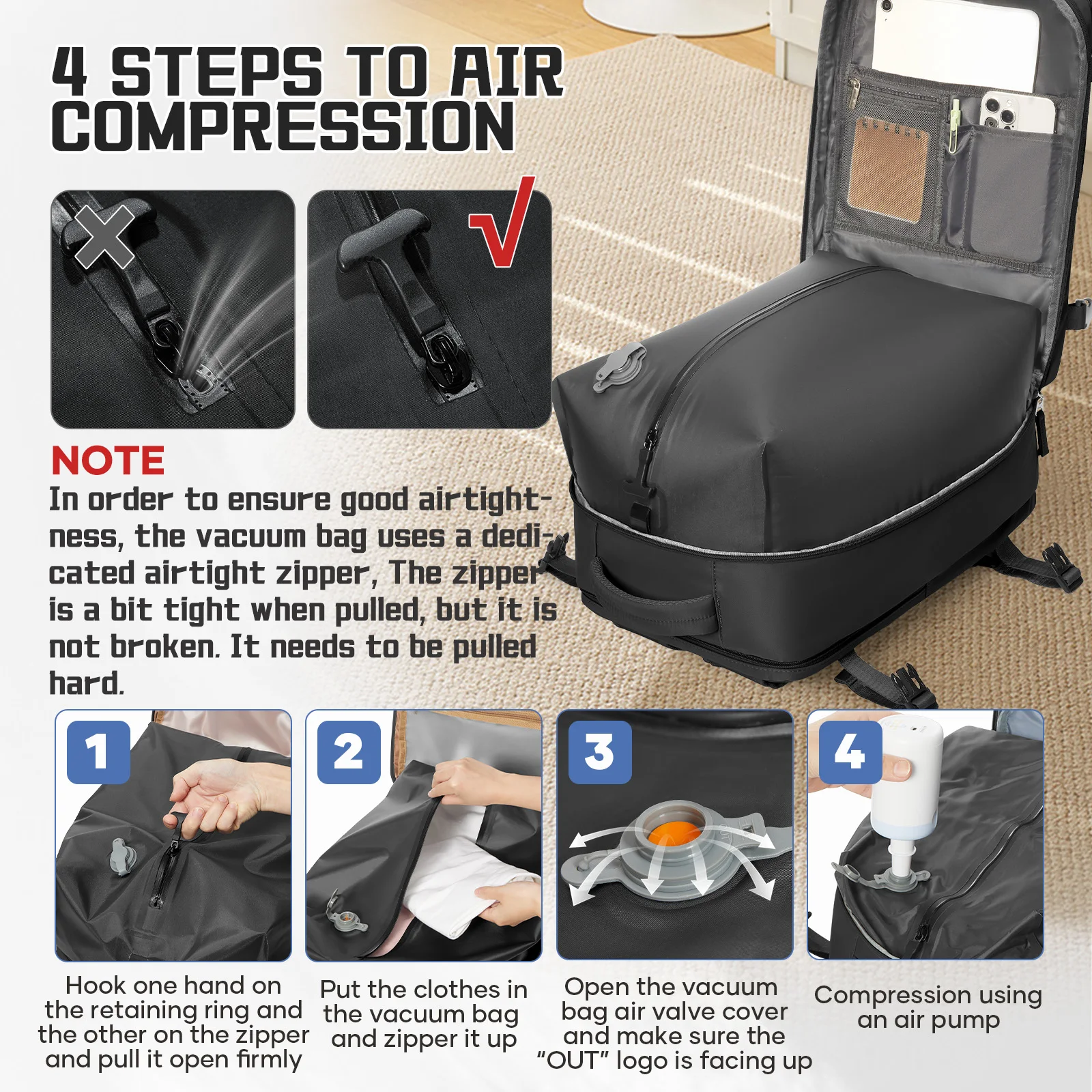 4 STEPS TO AIR COMPRESSION

NOTE
In order to ensure good airtightness, the vacuum bag uses a dedicated airtight zipper, The zipper is a bit tight when pulled, but it is not broken. It needs to be pulled hard.

1
Hook one hand on the retaining ring and the other on the zipper and pull it open firmly

2
Put the clothes in the vacuum bag and zipper it up

3
Open the vacuum bag air valve cover and make sure the "OUT" logo is facing up

4
Compression using an air pump