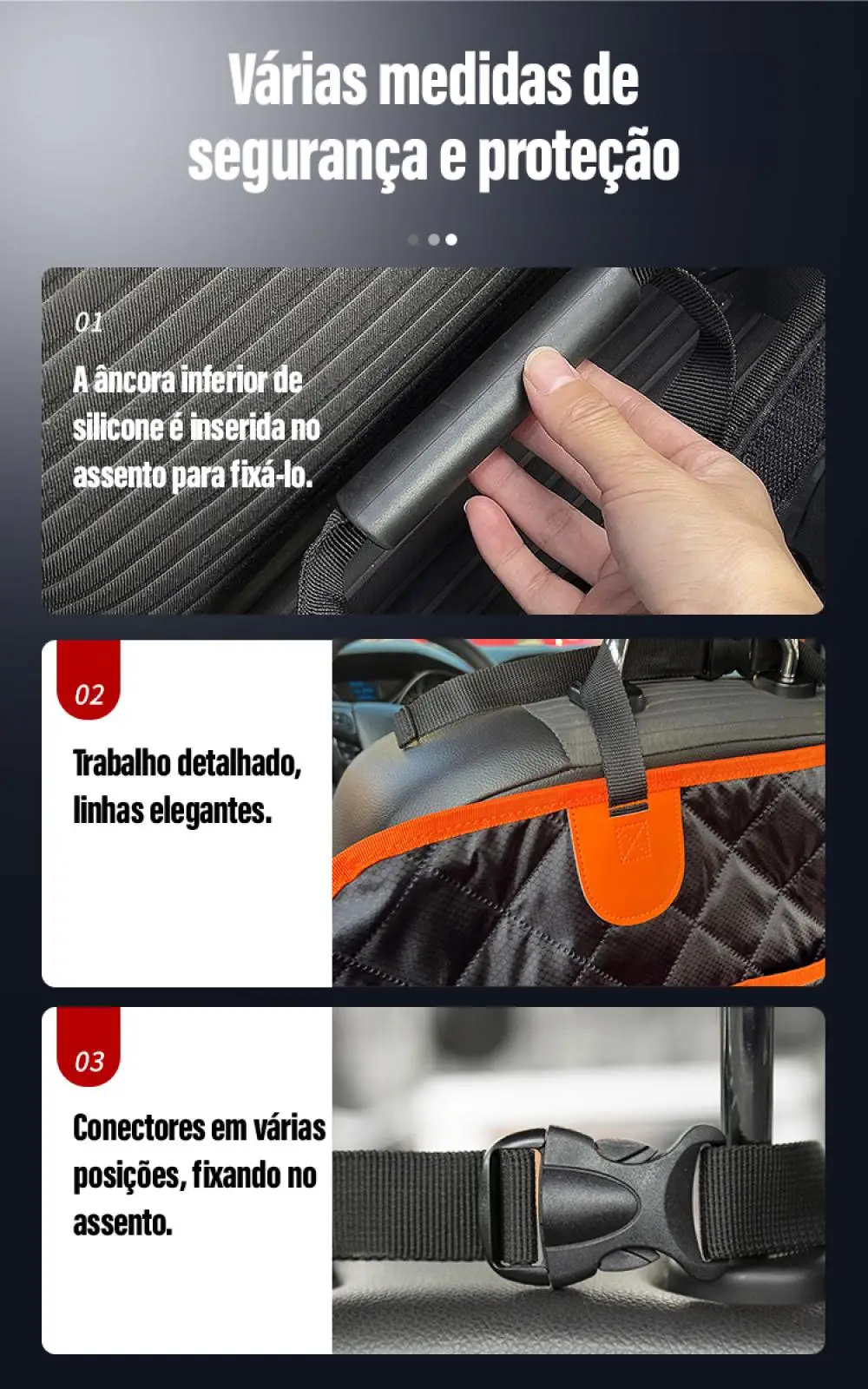 Várias medidas de segurança e proteção

01

A âncora inferior de silicone é inserida no assento para fixá-lo.

02

Trabalho detalhado, linhas elegantes.

03

Conectores em várias posições, fixando no assento.