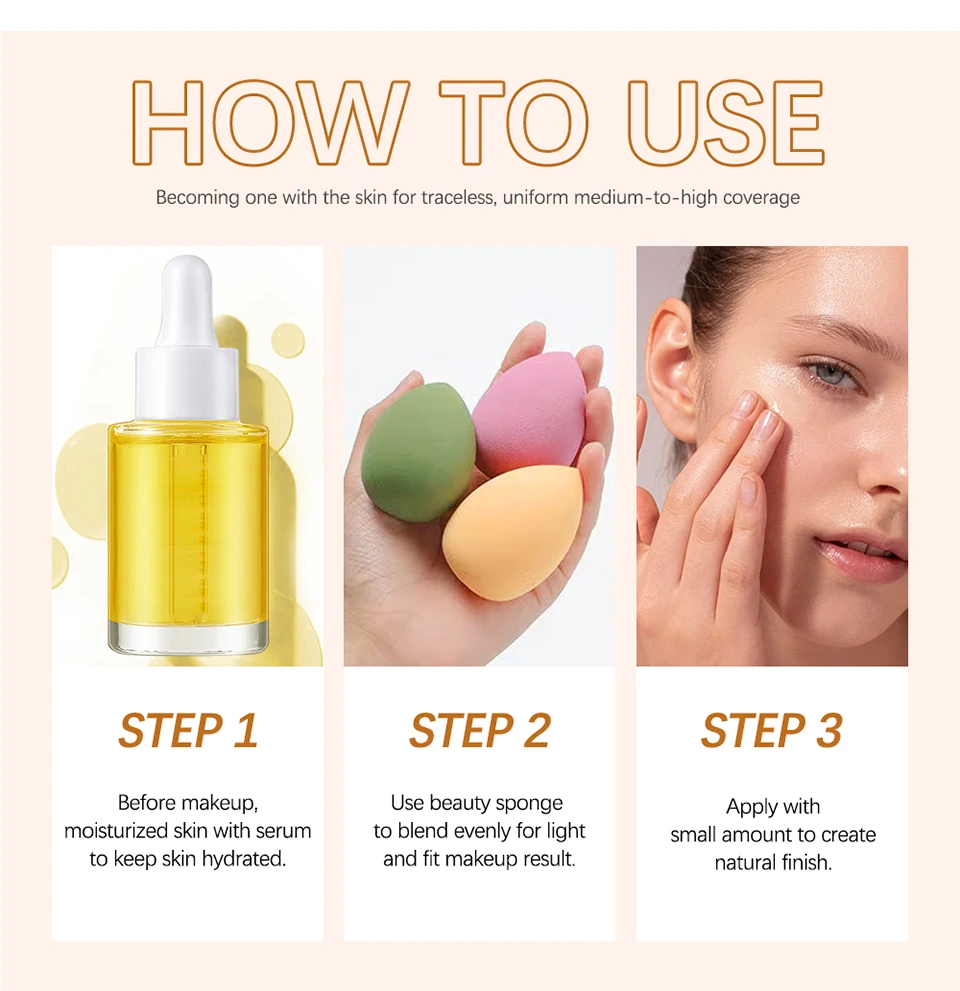 HOW TO USE

Becoming one with the skin for traceless, uniform medium-to-high coverage

STEP 1

Before makeup, moisturized skin with serum to keep skin hydrated.

STEP 2

Use beauty sponge to blend evenly for light and fit makeup result.

STEP 3

Apply with small amount to create natural finish.