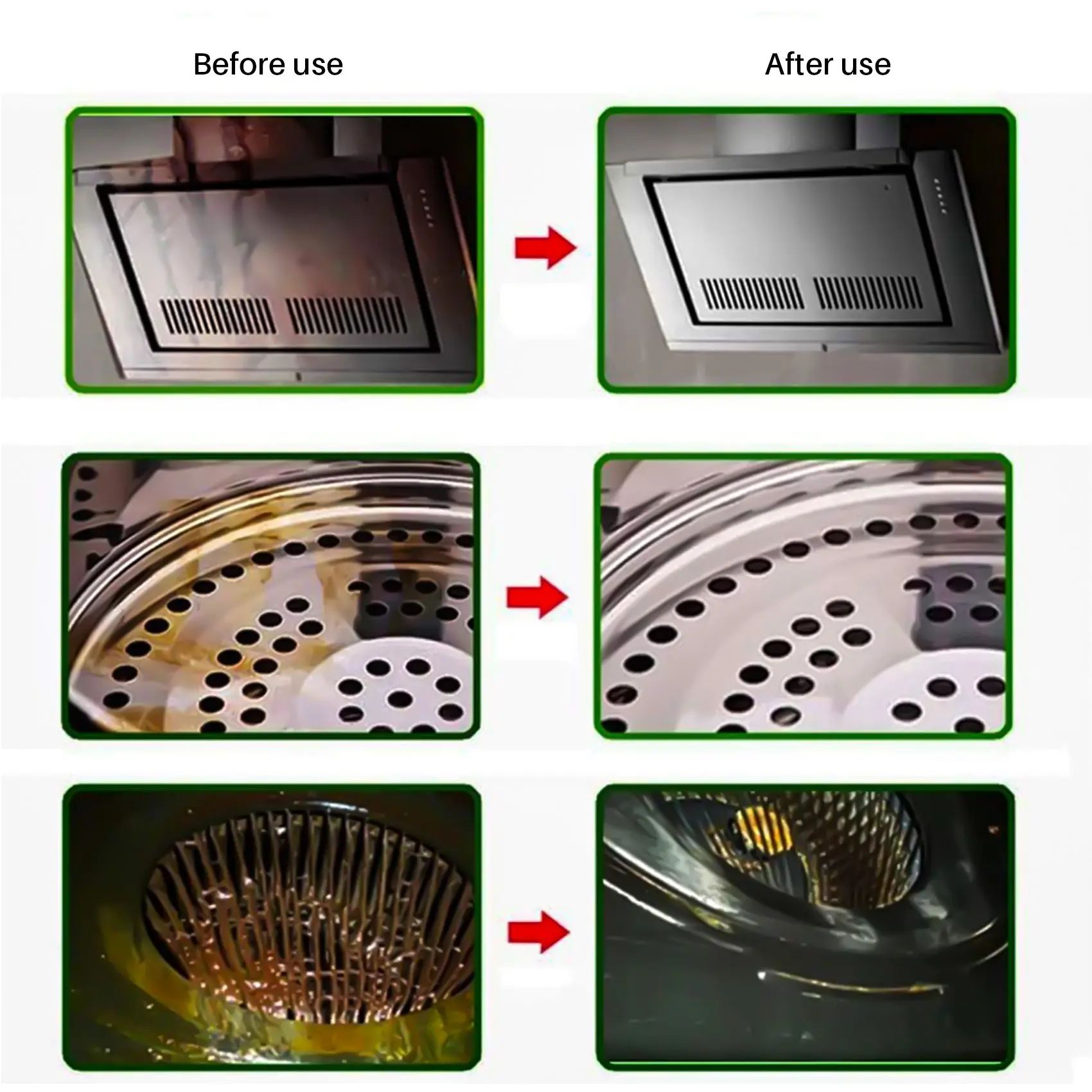 Before use

After use