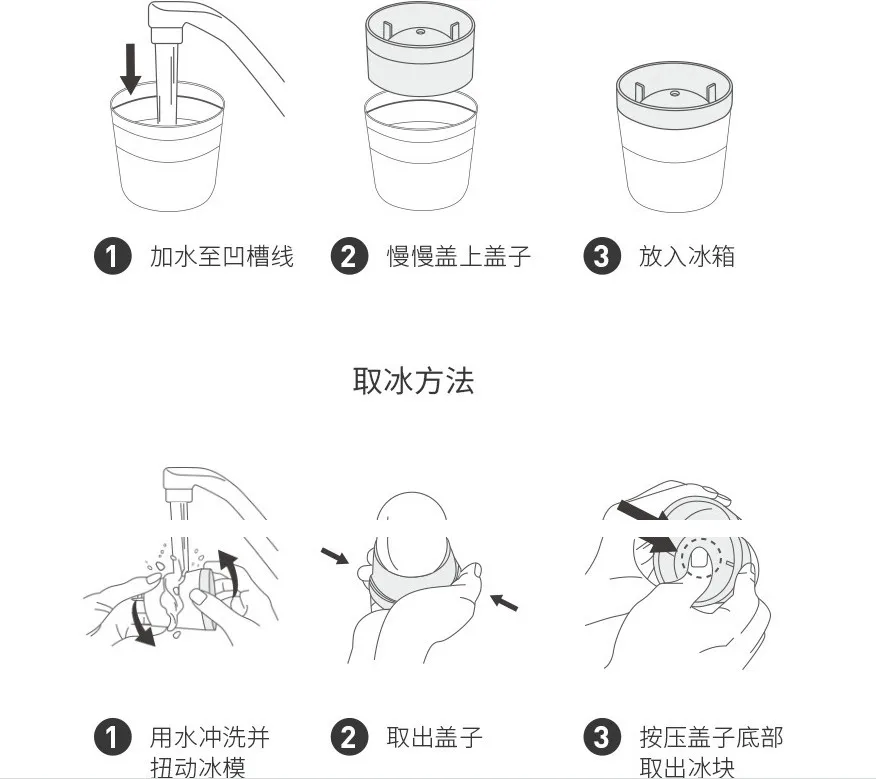 1 加水至凹槽线

2 慢慢盖上盖子

3 放入冰箱

取冰方法

1 用水冲洗并扭动冰模

2 取出盖子

3 按压盖子底部取出冰块