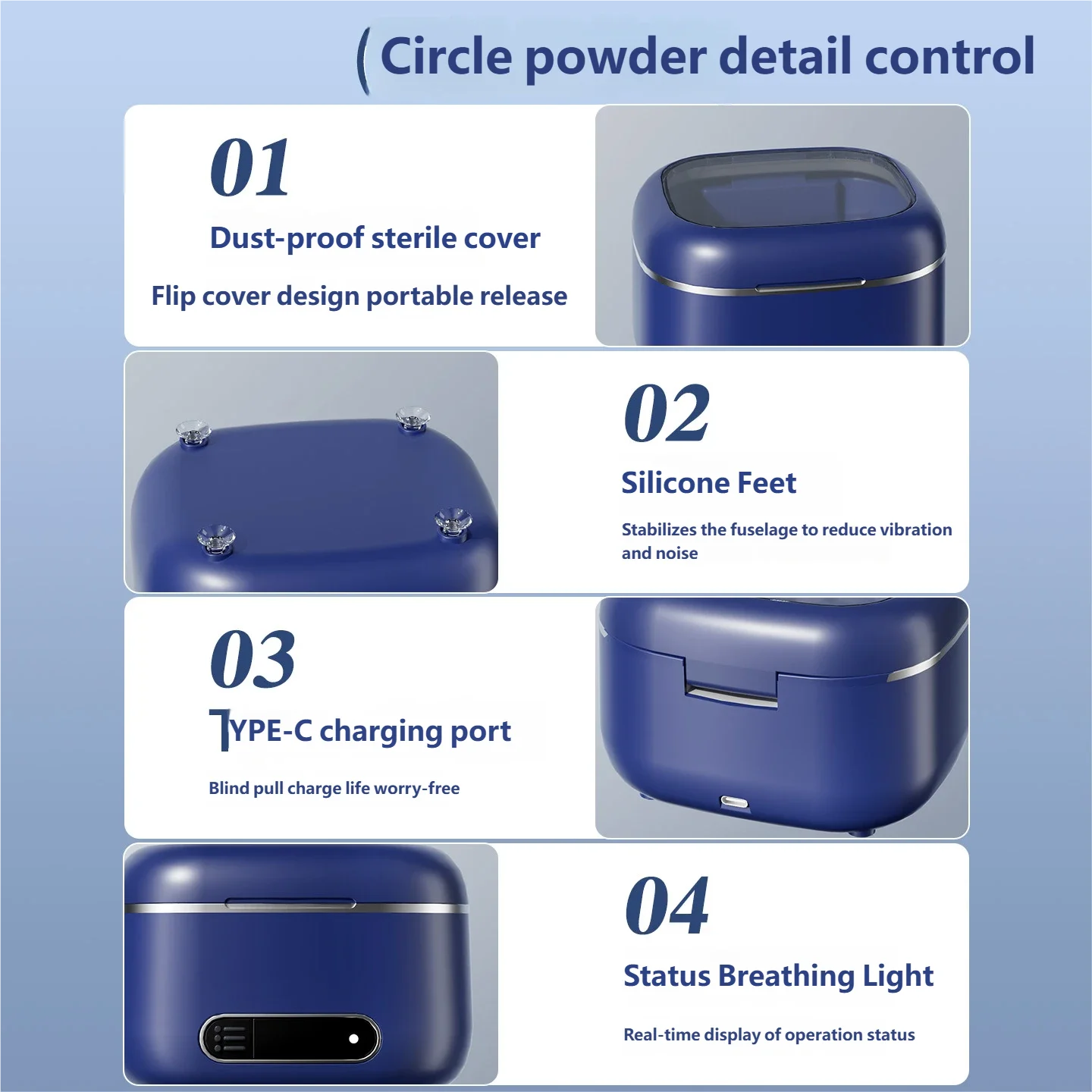 Circle powder detail control

01

Dust-proof sterile cover

Flip cover design portable release

02

Silicone Feet

Stabilizes the fuselage to reduce vibration and noise

03

TYPE-C charging port

Blind pull charge life worry-free

04

Status Breathing Light

Real-time display of operation status