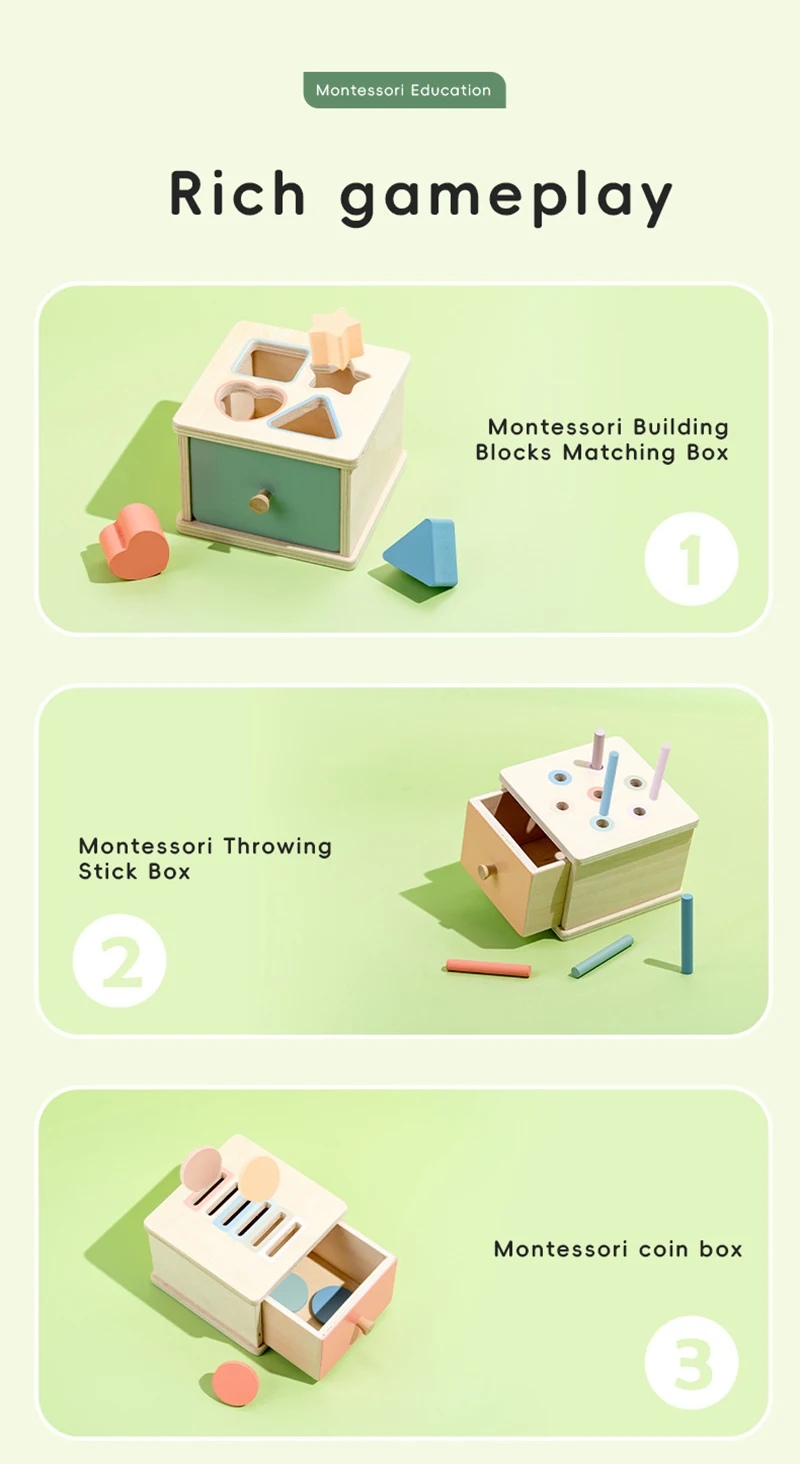 Montessori Education

Rich gameplay

Montessori Building Blocks Matching Box

1

Montessori Throwing Stick Box

2

Montessori coin box

3