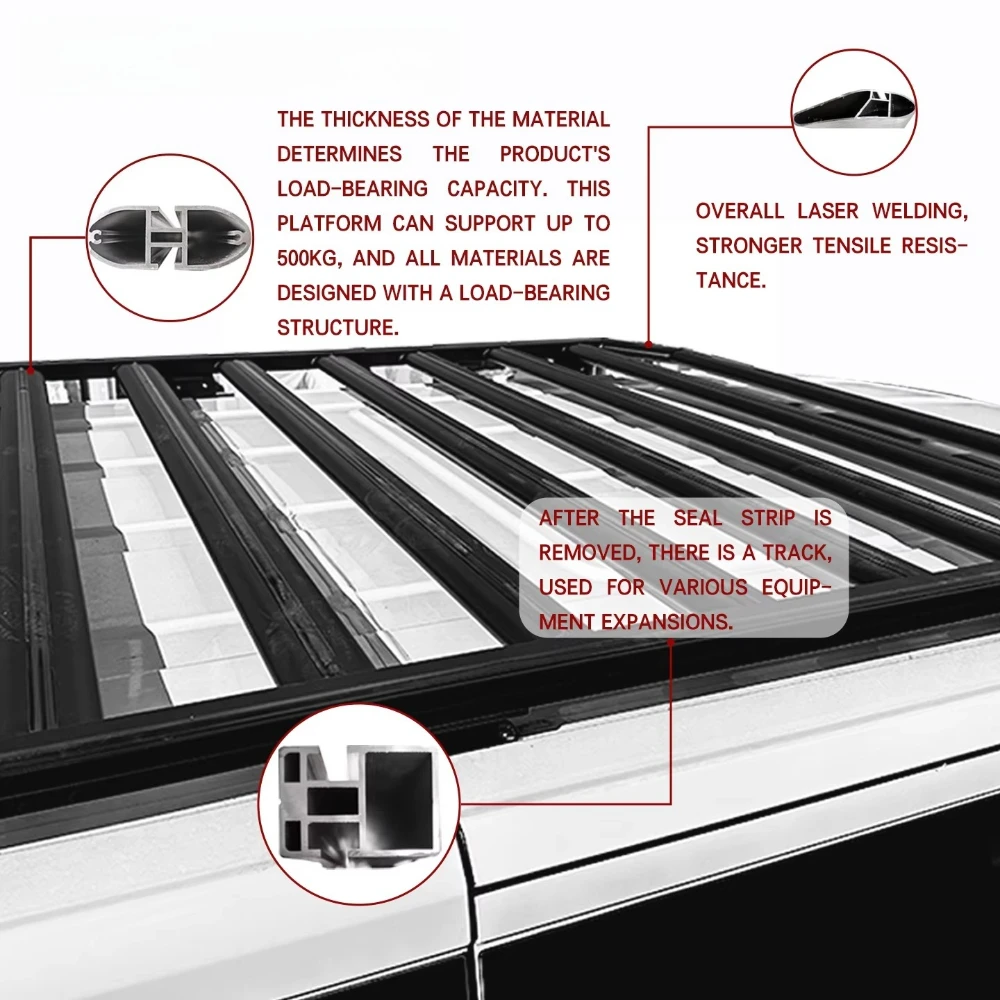 THE THICKNESS OF THE MATERIAL DETERMINES THE PRODUCT'S LOAD-BEARING CAPACITY. THIS PLATFORM CAN SUPPORT UP TO 500KG, AND ALL MATERIALS ARE DESIGNED WITH A LOAD-BEARING STRUCTURE.

OVERALL LASER WELDING, STRONGER TENSILE RESISTANCE.

AFTER THE SEAL STRIP IS REMOVED, THERE IS A TRACK, USED FOR VARIOUS EQUIPMENT EXPANSIONS.