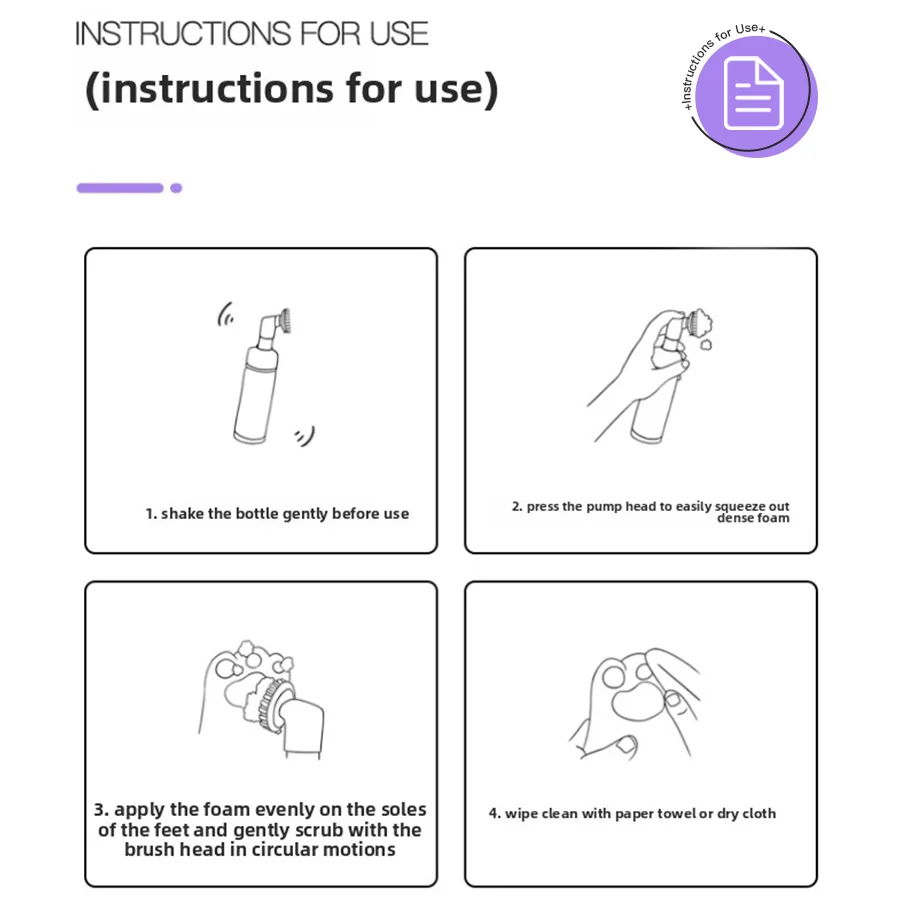 INSTRUCTIONS FOR USE
(instructions for use)

+Instructions for Use+

1. shake the bottle gently before use

2. press the pump head to easily squeeze out dense foam

3. apply the foam evenly on the soles of the feet and gently scrub with the brush head in circular motions

4. wipe clean with paper towel or dry cloth