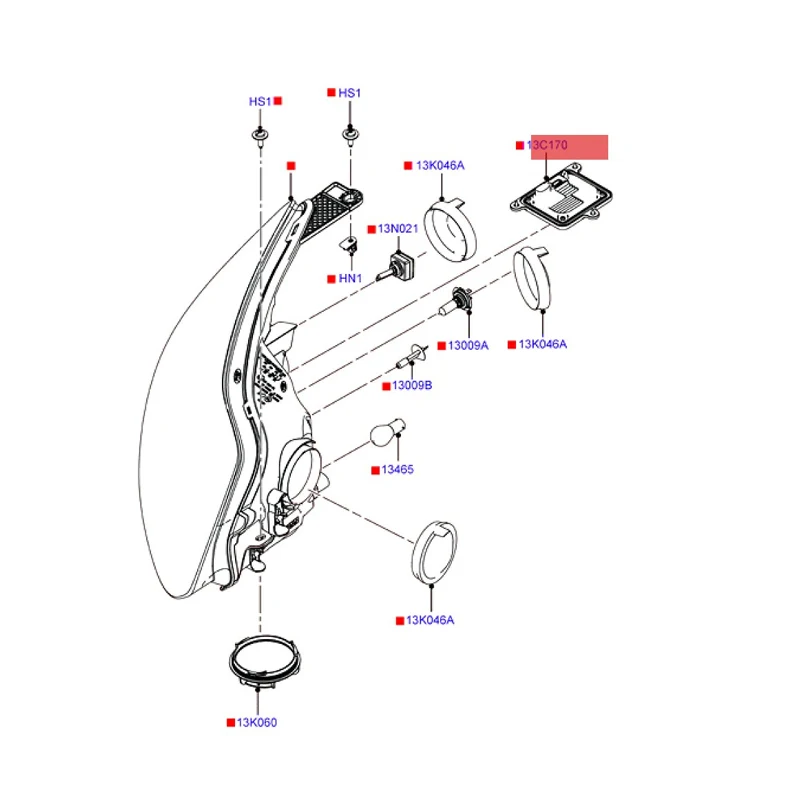 HS1
HS1
13C170
13K046A
13N021
HN1
13009A
13K046A
13009B
13465
13K046A
13K060