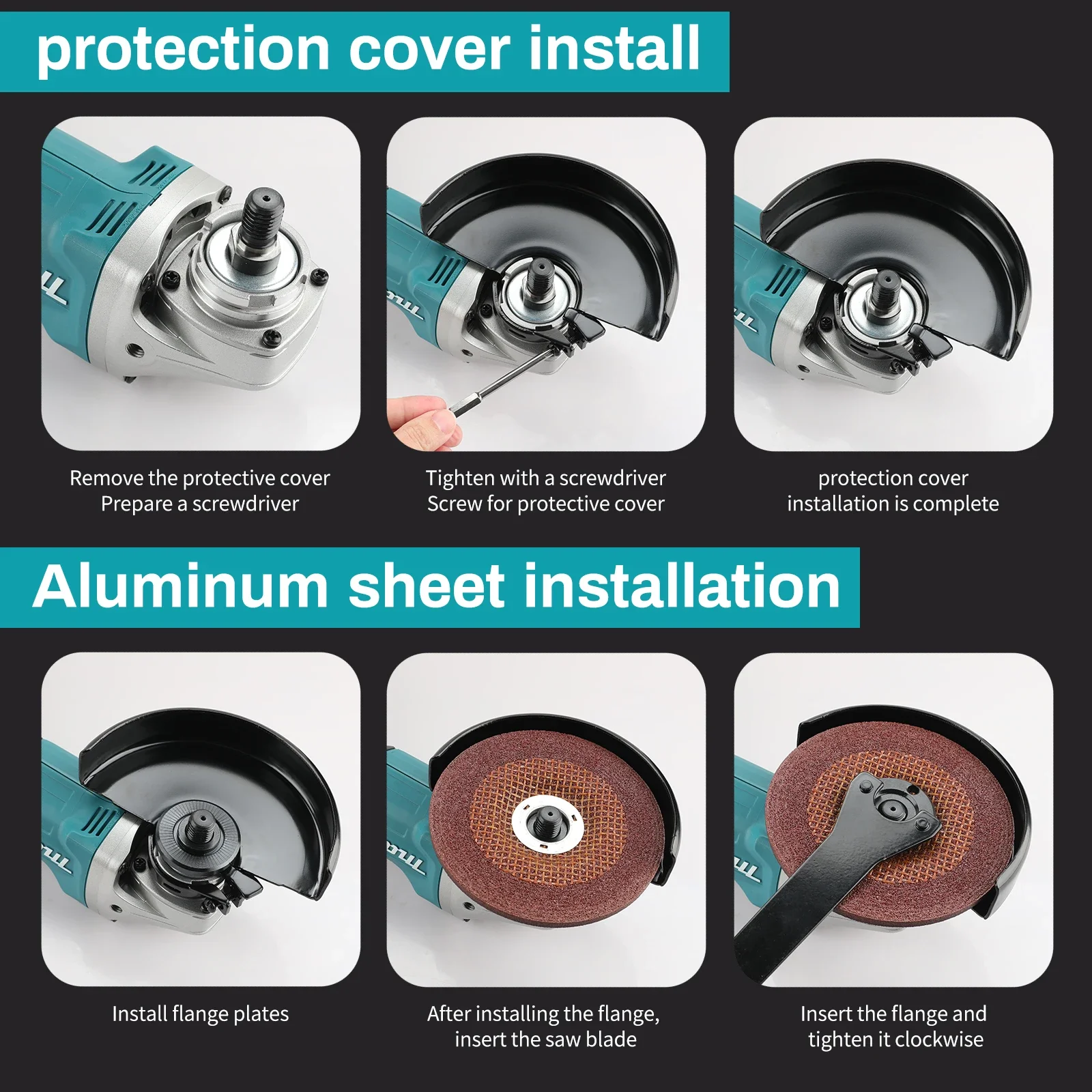 protection cover install

Remove the protective cover
Prepare a screwdriver

Tighten with a screwdriver
Screw for protective cover

protection cover
installation is complete

Aluminum sheet installation

Install flange plates

After installing the flange,
insert the saw blade

Insert the flange and
tighten it clockwise