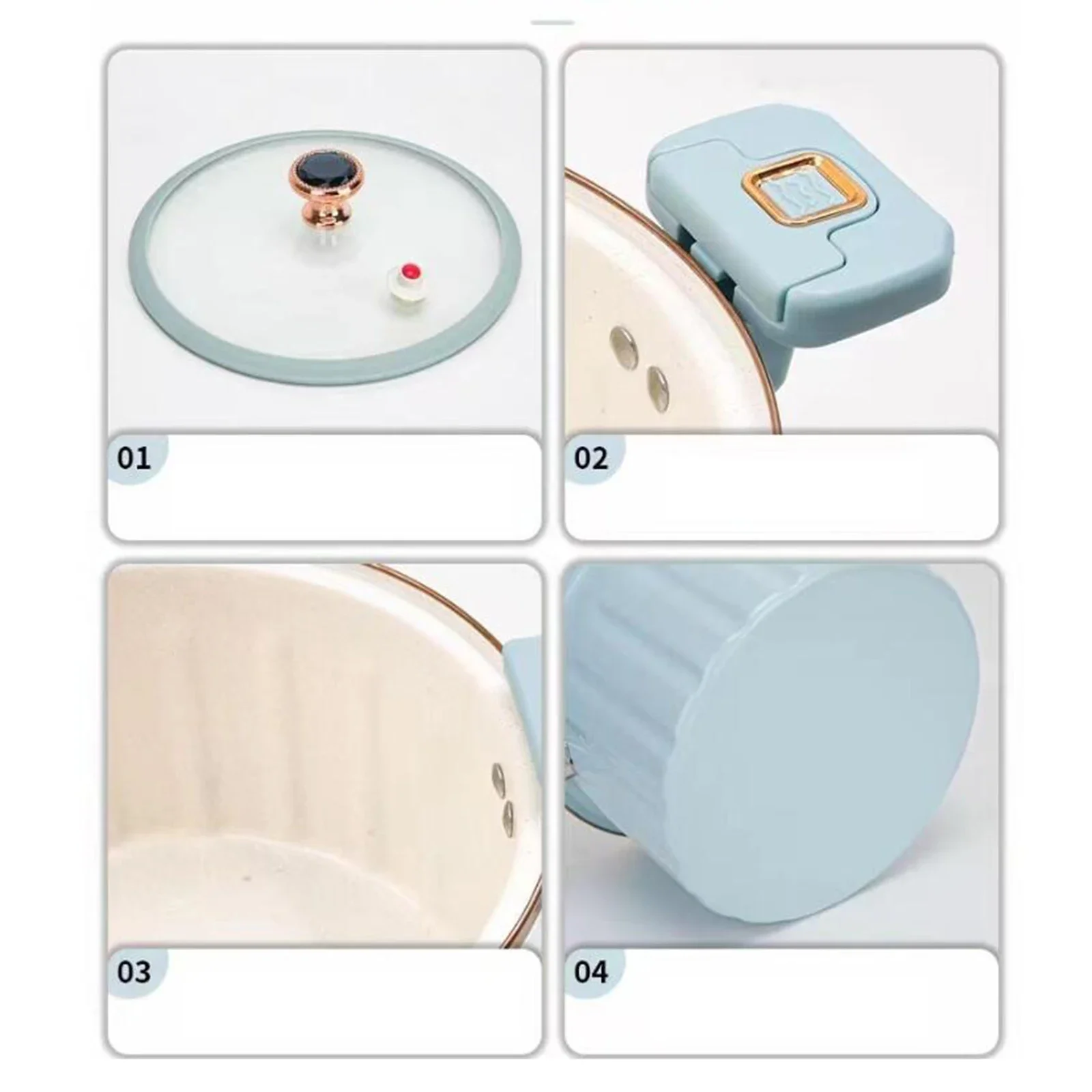 01

02

03

04