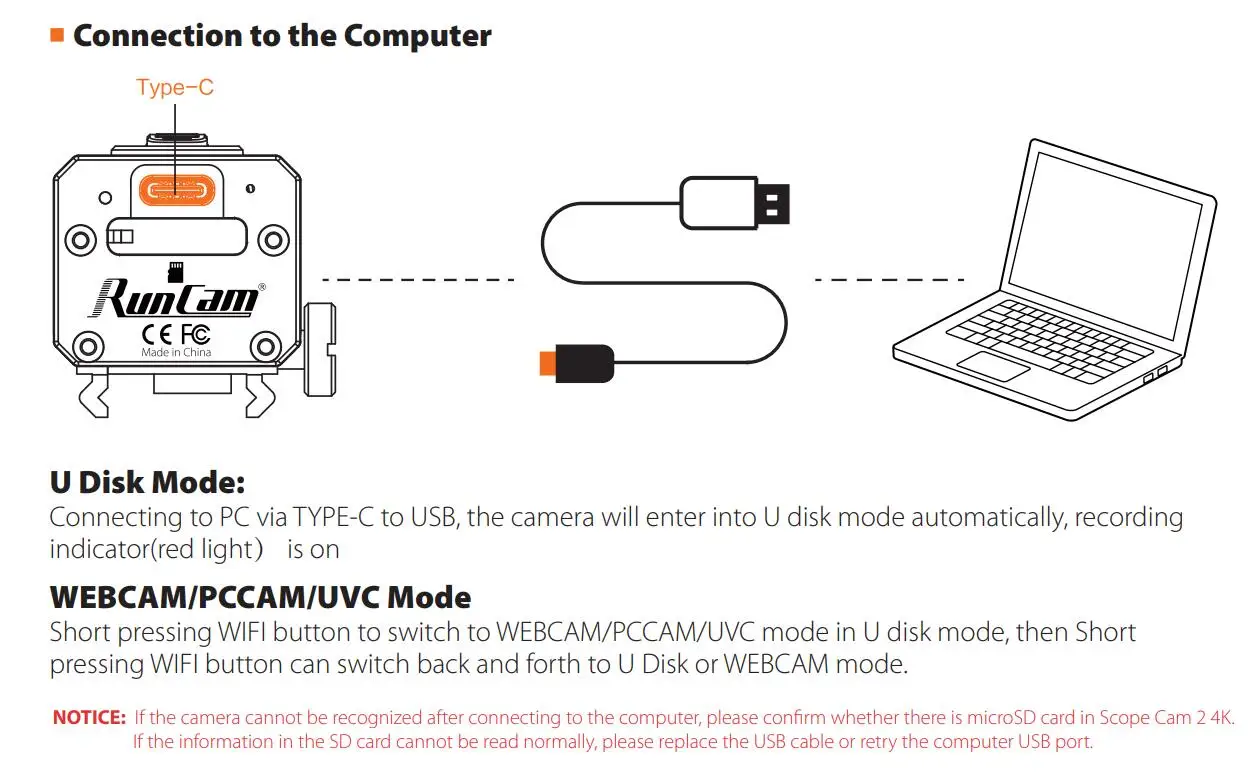 Connection to the Computer

Type-C

RunCam®

CE FC
Made in China

U Disk Mode:
Connecting to PC via TYPE-C to USB, the camera will enter into U disk mode automatically, recording indicator(red light） is on

WEBCAM/PCCAM/UVC Mode
Short pressing WIFI button to switch to WEBCAM/PCCAM/UVC mode in U disk mode, then Short pressing WIFI button can switch back and forth to U Disk or WEBCAM mode.

NOTICE: If the camera cannot be recognized after connecting to the computer, please confirm whether there is microSD card in Scope Cam 2 4K. If the information in the SD card cannot be read normally, please replace the USB cable or retry the computer USB port.