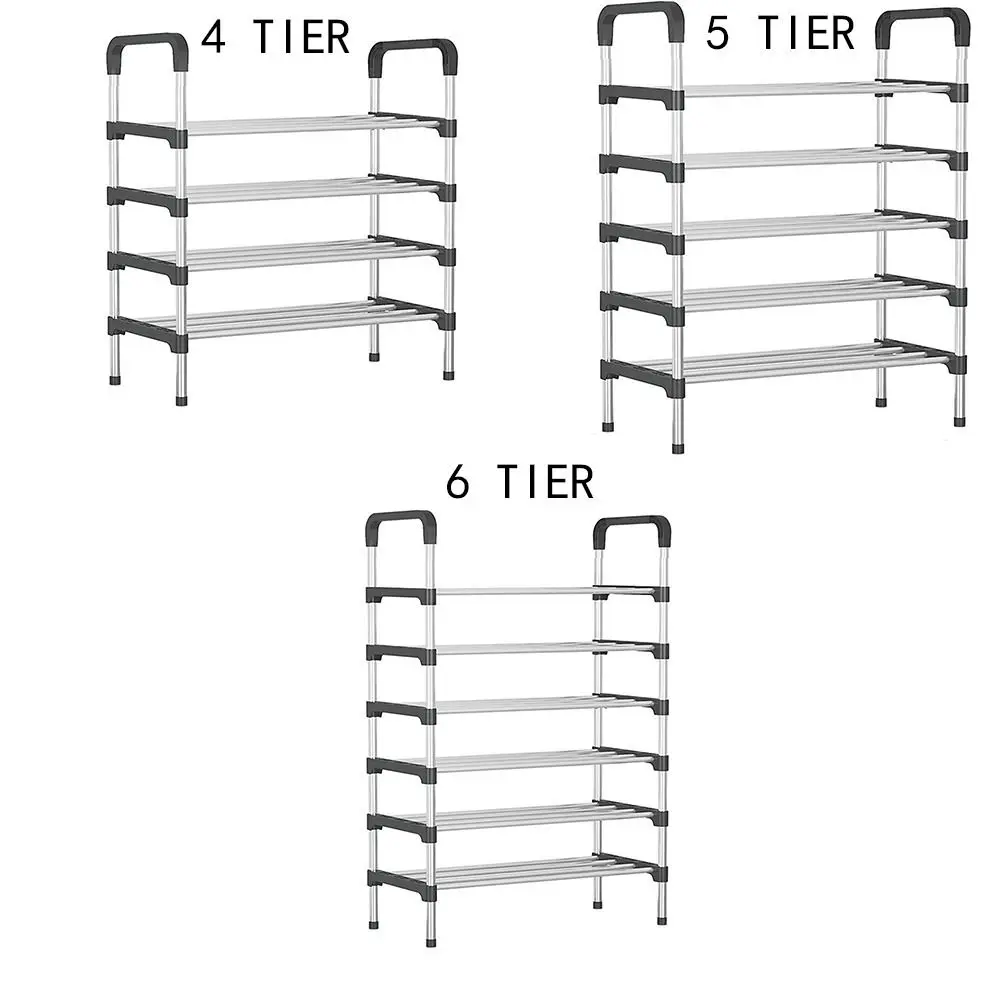 4 TIER

5 TIER

6 TIER