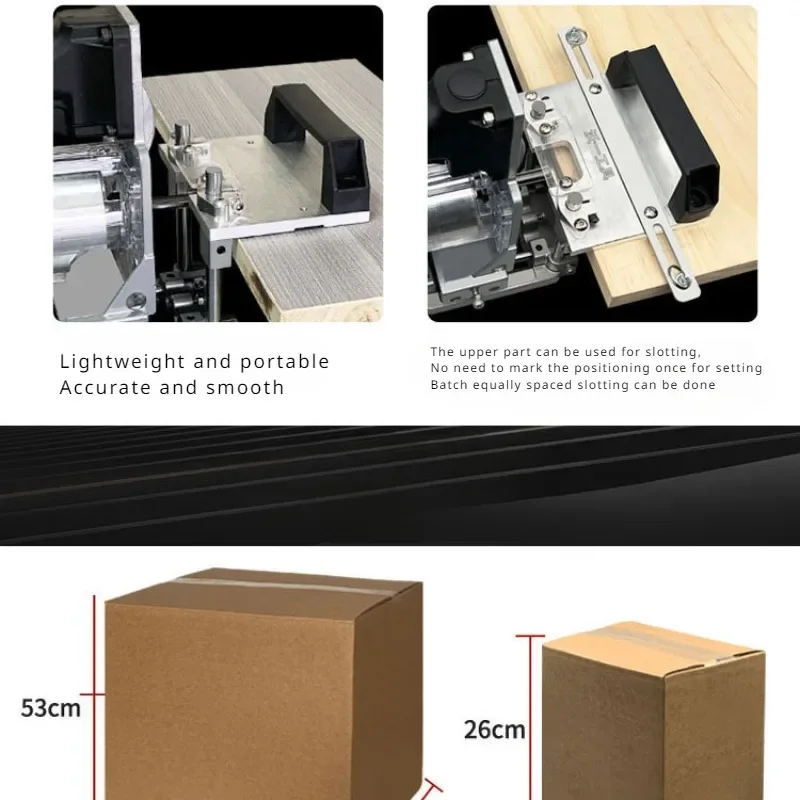 Lightweight and portable
Accurate and smooth

The upper part can be used for slotting,
No need to mark the positioning once for setting
Batch equally spaced slotting can be done

53cm

26cm