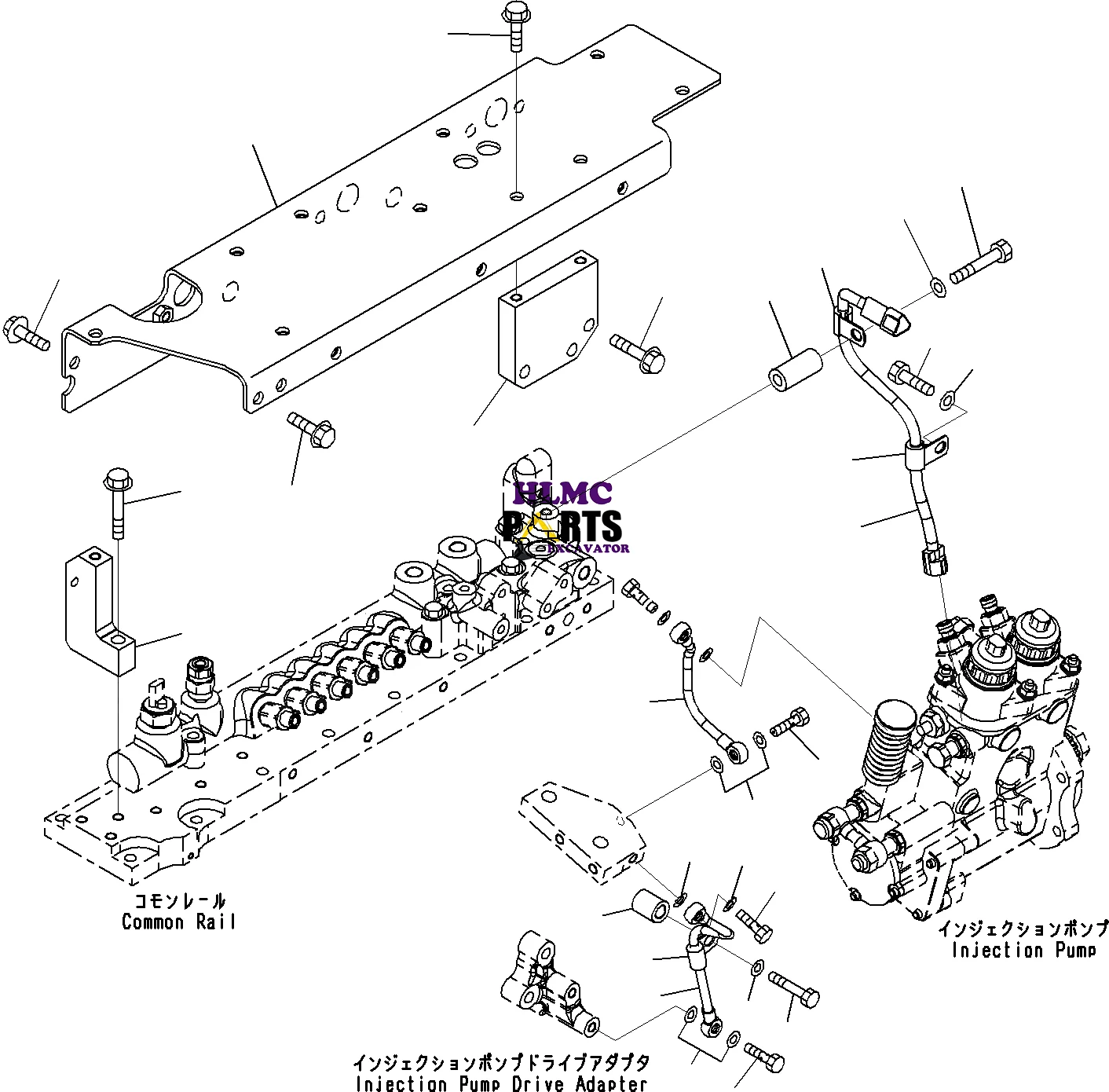 HLMC
PARTS
EXCAVATOR

コモンレール
Common Rail

インジェクションポンプ
Injection Pump

インジェクションポンプドライブアダプタ
Injection Pump Drive Adapter