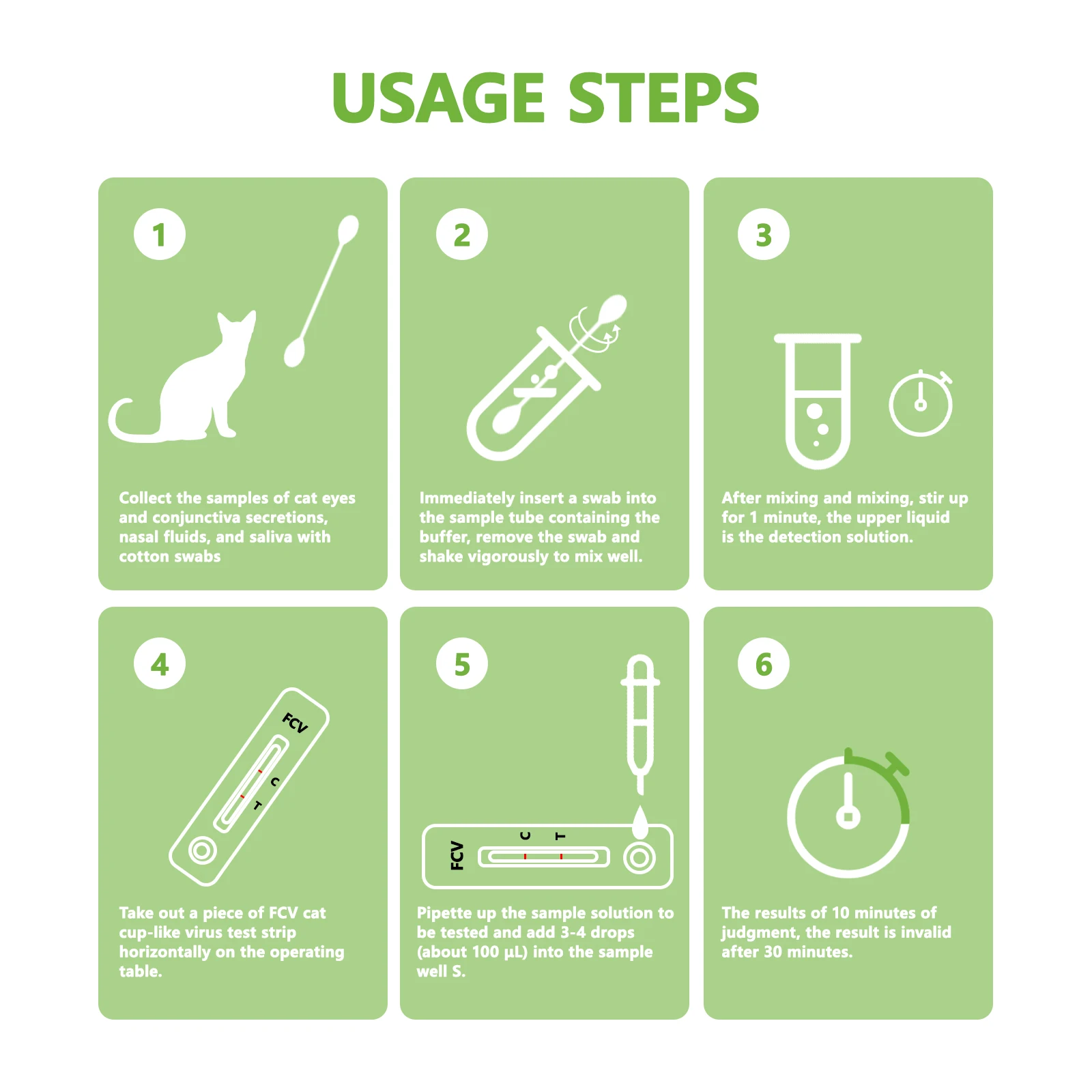 USAGE STEPS

1

Collect the samples of cat eyes and conjunctiva secretions, nasal fluids, and saliva with cotton swabs

2

Immediately insert a swab into the sample tube containing the buffer, remove the swab and shake vigorously to mix well.

3

After mixing and mixing, stir up for 1 minute, the upper liquid is the detection solution.

4

FCV

C

T

Take out a piece of FCV cat cup-like virus test strip horizontally on the operating table.

5

FCV

C

T

Pipette up the sample solution to be tested and add 3-4 drops (about 100 μL) into the sample well S.

6

The results of 10 minutes of judgment, the result is invalid after 30 minutes.