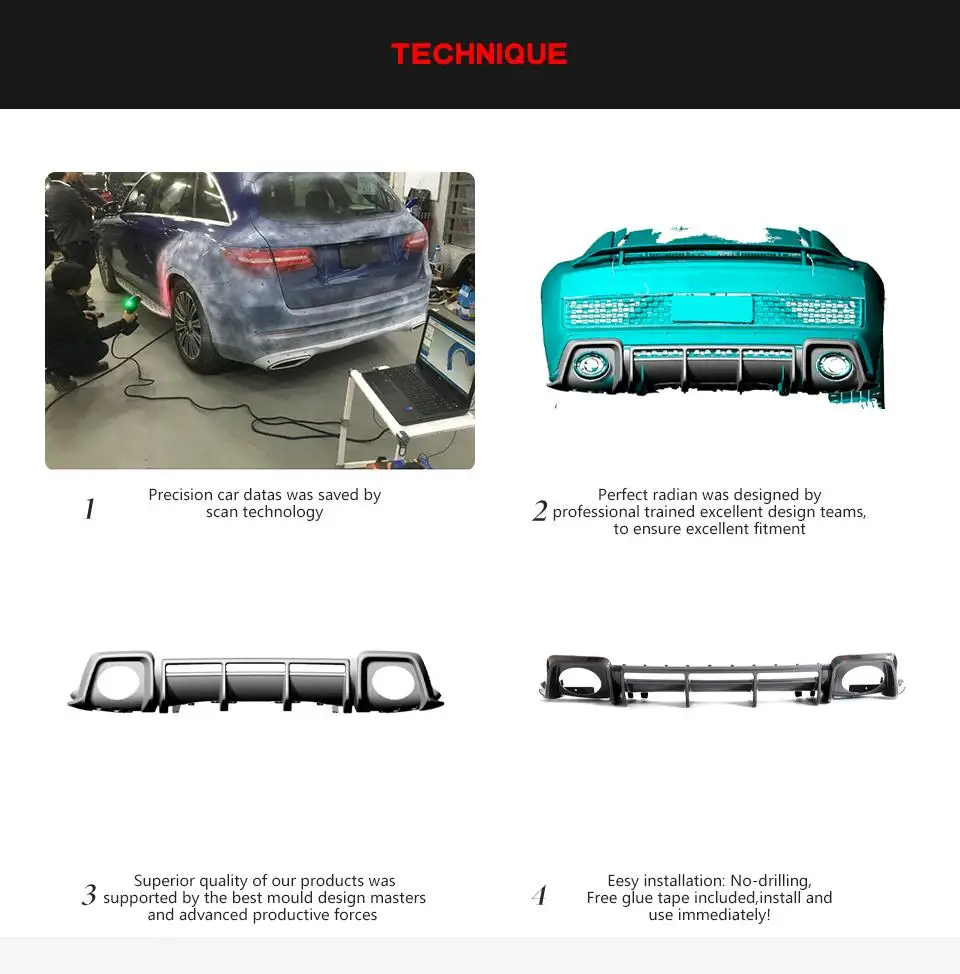 TECHNIQUE

1 Precision car datas was saved by scan technology

2 Perfect radian was designed by professional trained excellent design teams, to ensure excellent fitment

3 Superior quality of our products was supported by the best mould design masters and advanced productive forces

4 Eesy installation: No-drilling, Free glue tape included,install and use immediately!