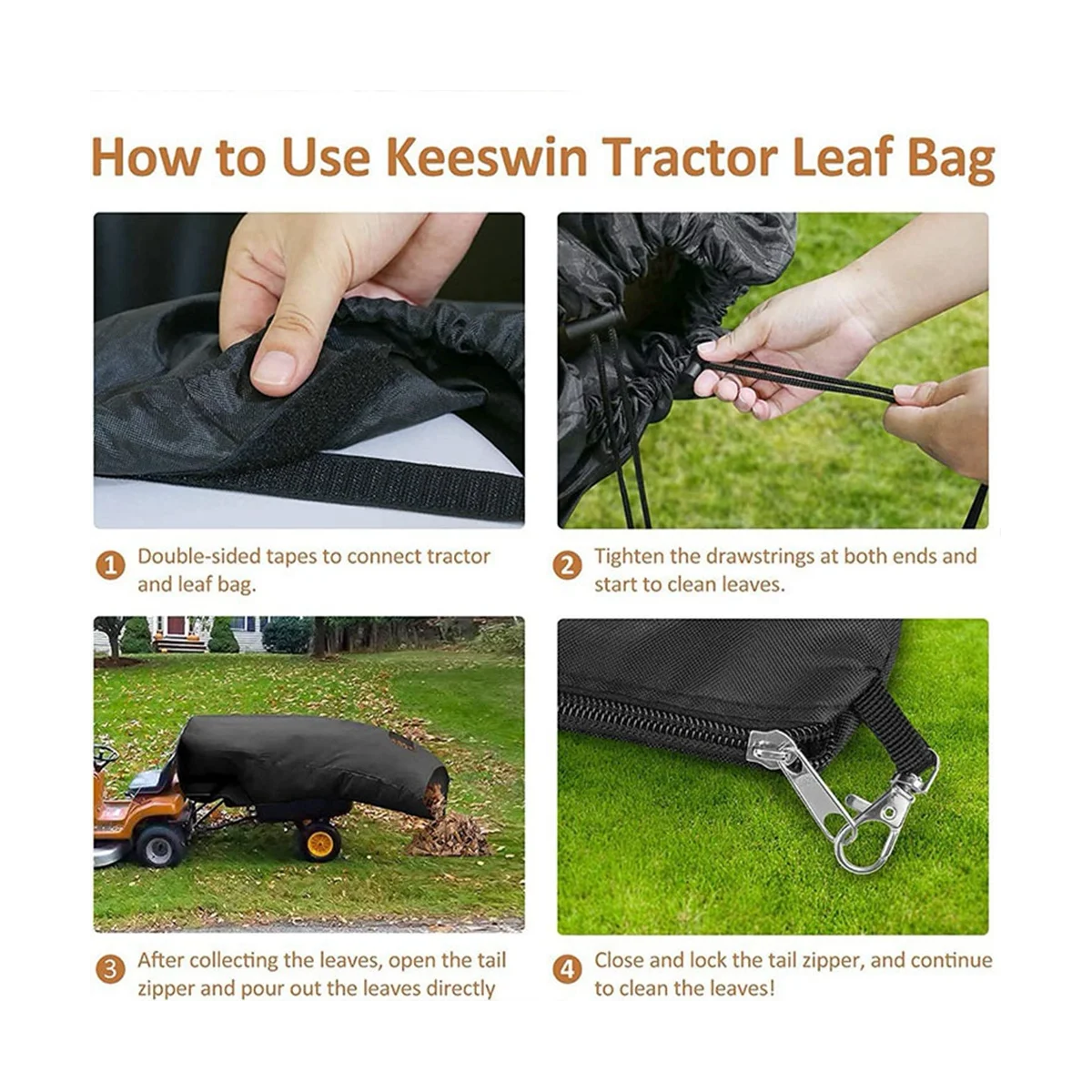 How to Use Keeswin Tractor Leaf Bag

1 Double-sided tapes to connect tractor and leaf bag.

2 Tighten the drawstrings at both ends and start to clean leaves.

3 After collecting the leaves, open the tail zipper and pour out the leaves directly

4 Close and lock the tail zipper, and continue to clean the leaves!