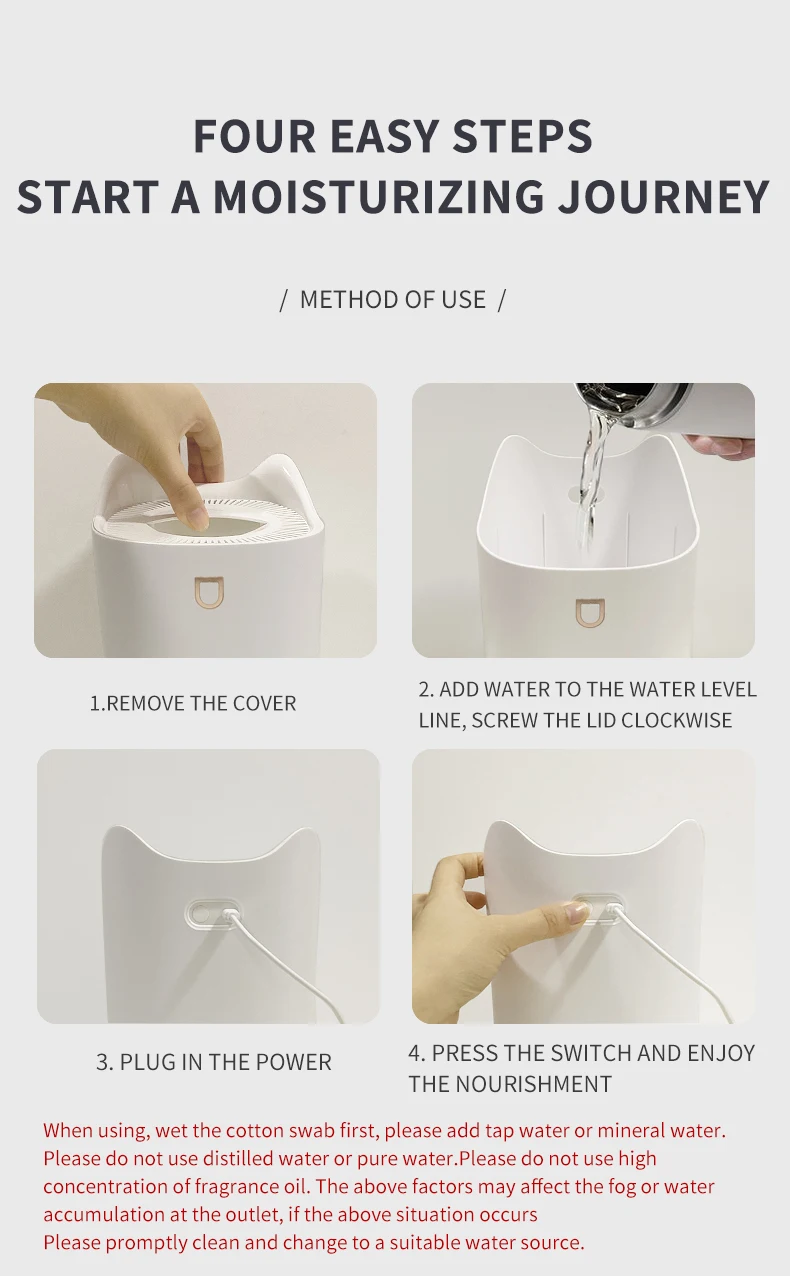 FOUR EASY STEPS
START A MOISTURIZING JOURNEY

/ METHOD OF USE /

1.REMOVE THE COVER

2. ADD WATER TO THE WATER LEVEL LINE, SCREW THE LID CLOCKWISE

3. PLUG IN THE POWER

4. PRESS THE SWITCH AND ENJOY THE NOURISHMENT

When using, wet the cotton swab first, please add tap water or mineral water. Please do not use distilled water or pure water.Please do not use high concentration of fragrance oil. The above factors may affect the fog or water accumulation at the outlet, if the above situation occurs
Please promptly clean and change to a suitable water source.