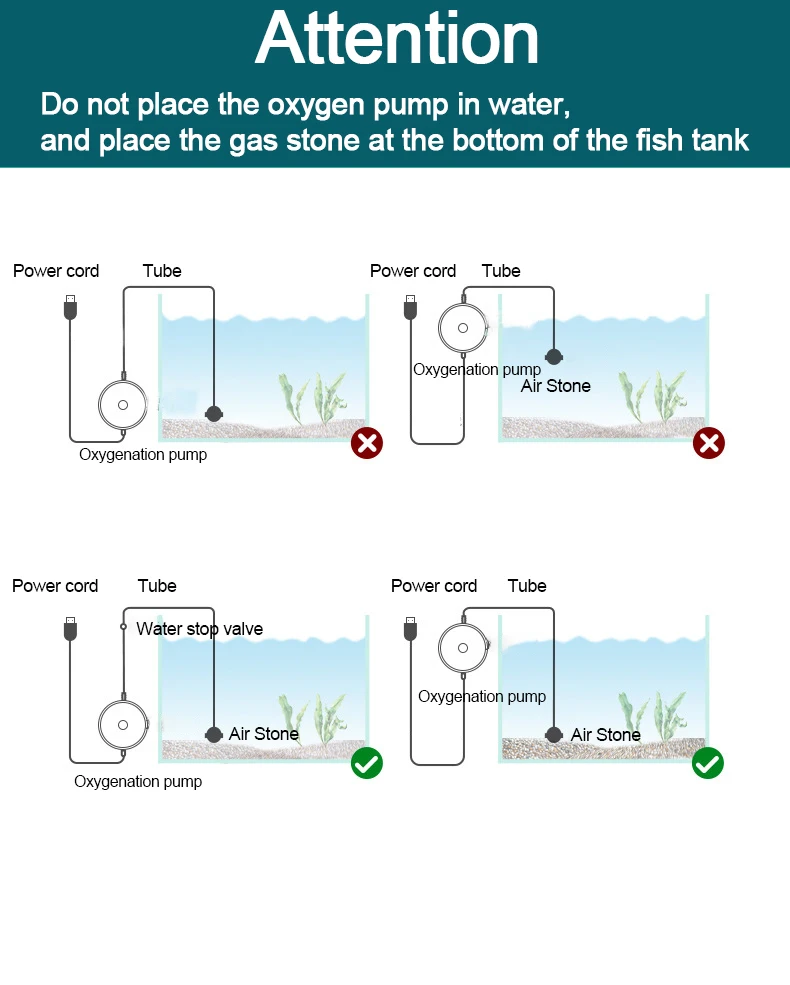 Attention

Do not place the oxygen pump in water, and place the gas stone at the bottom of the fish tank

Power cord
Tube
Oxygenation pump

Power cord
Tube
Oxygenation pump
Air Stone

Power cord
Tube
Water stop valve
Air Stone
Oxygenation pump

Power cord
Tube
Oxygenation pump
Air Stone