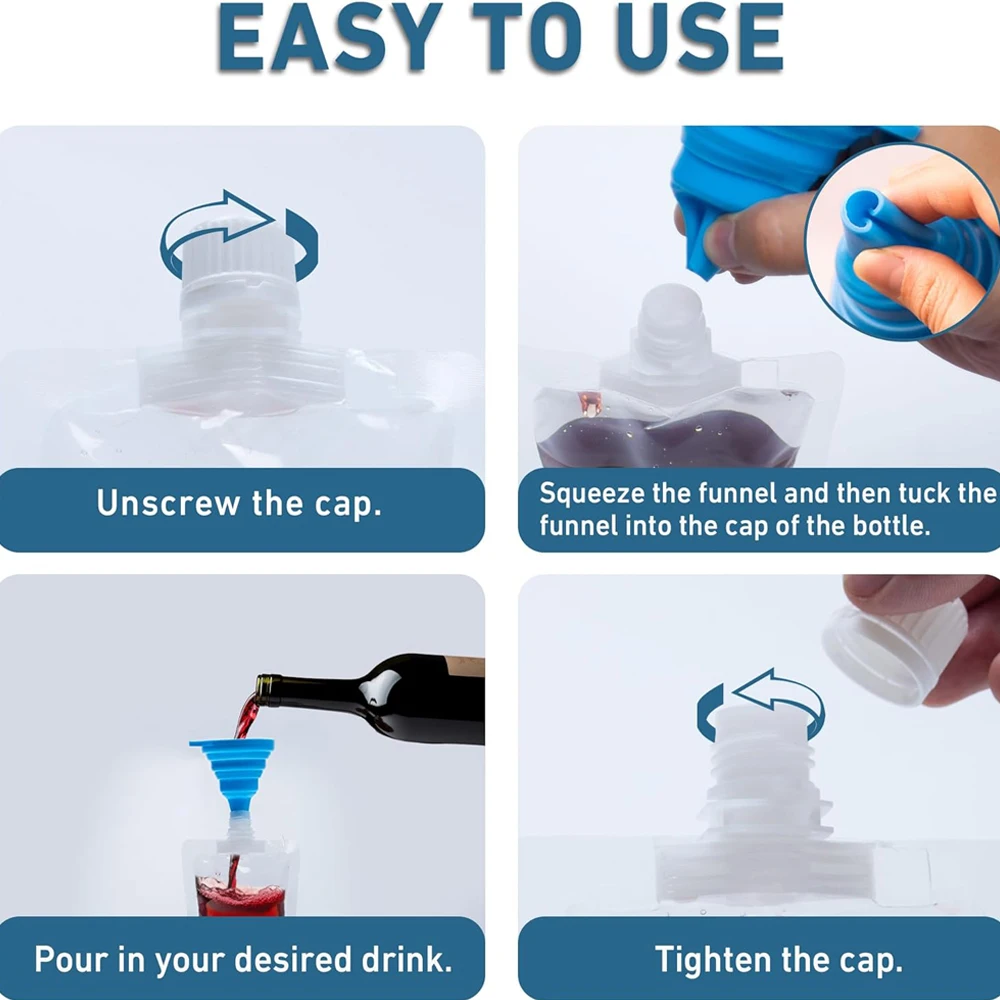 EASY TO USE

Unscrew the cap.

Squeeze the funnel and then tuck the funnel into the cap of the bottle.

Pour in your desired drink.

Tighten the cap.