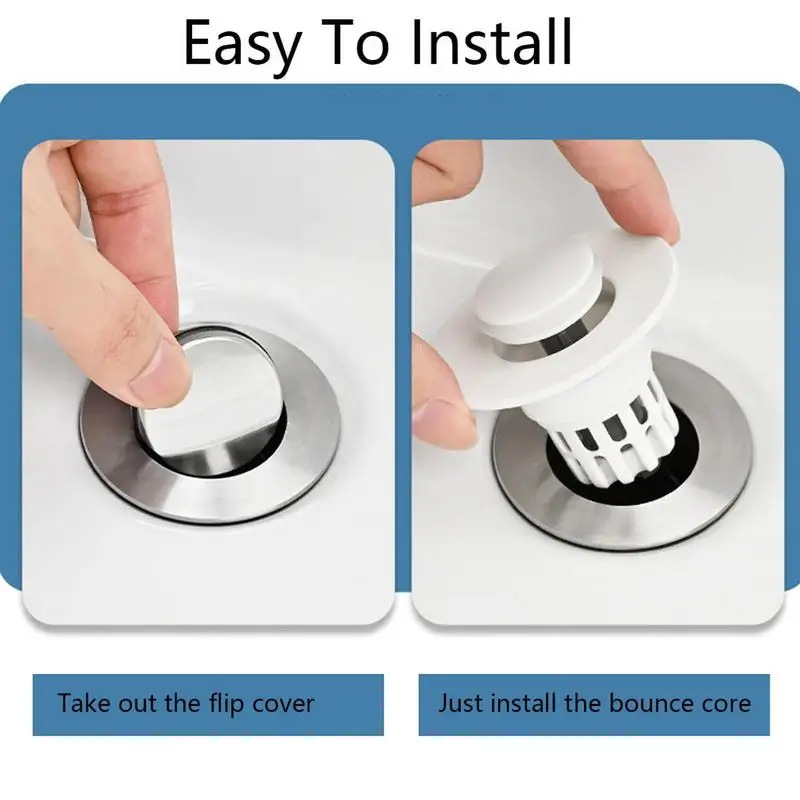 Easy To Install

Take out the flip cover

Just install the bounce core