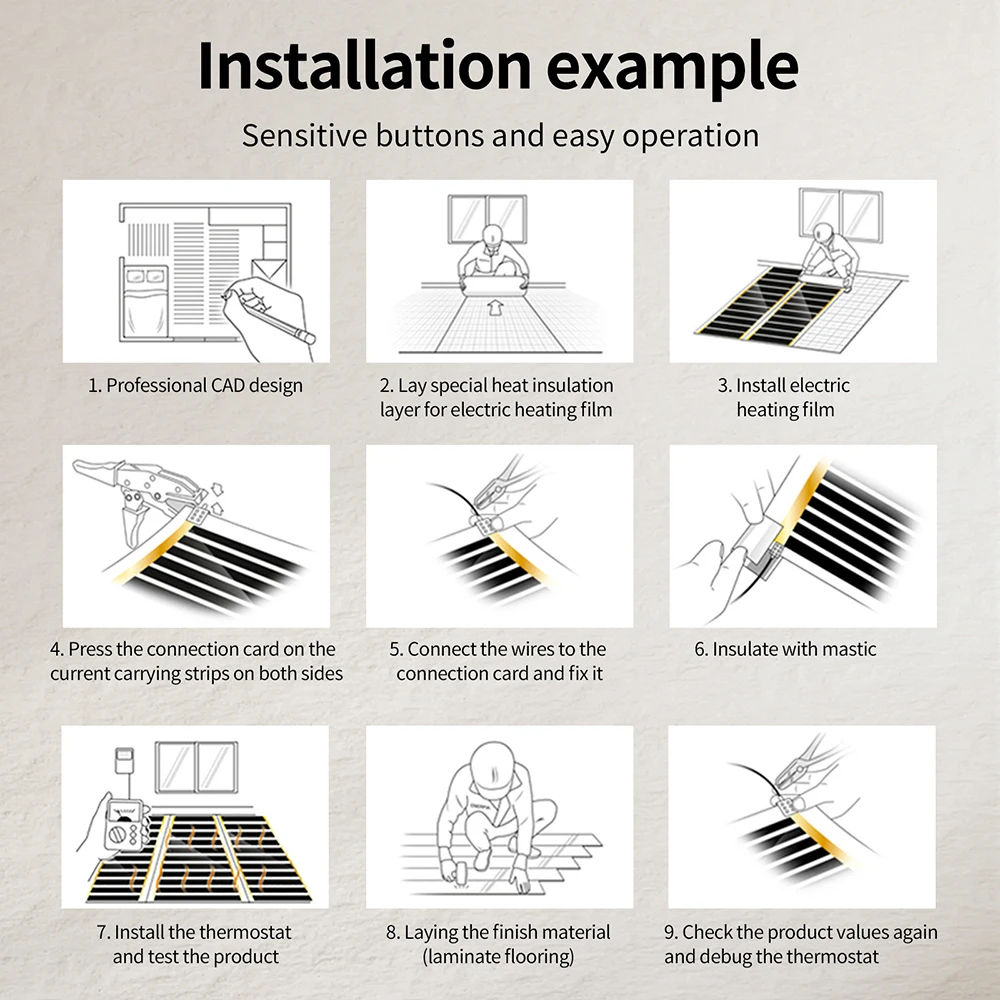 Installation example

Sensitive buttons and easy operation

1. Professional CAD design

2. Lay special heat insulation layer for electric heating film

3. Install electric heating film

4. Press the connection card on the current carrying strips on both sides

5. Connect the wires to the connection card and fix it

6. Insulate with mastic

7. Install the thermostat and test the product

8. Laying the finish material (laminate flooring)

9. Check the product values again and debug the thermostat