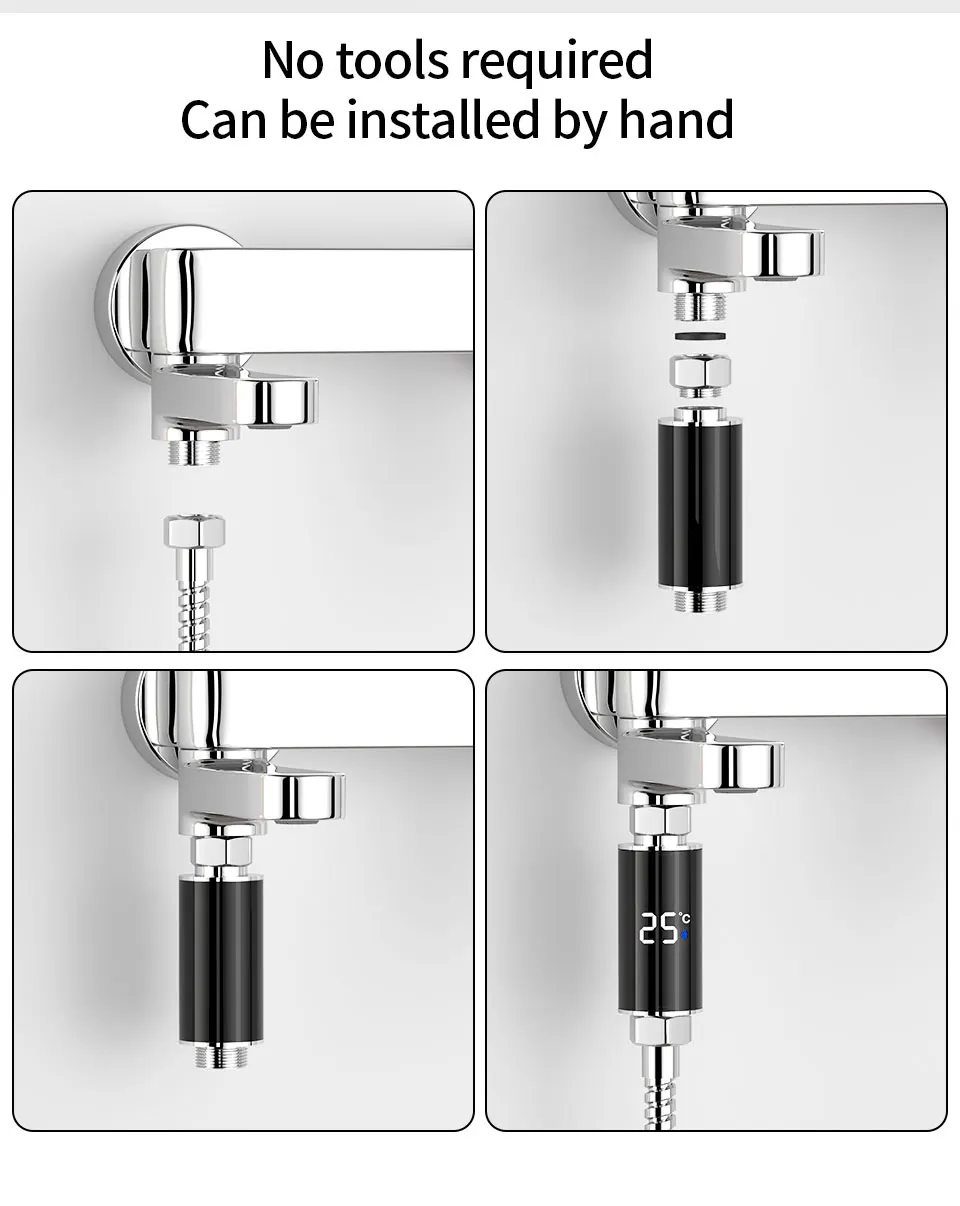 No tools required
Can be installed by hand

25°C