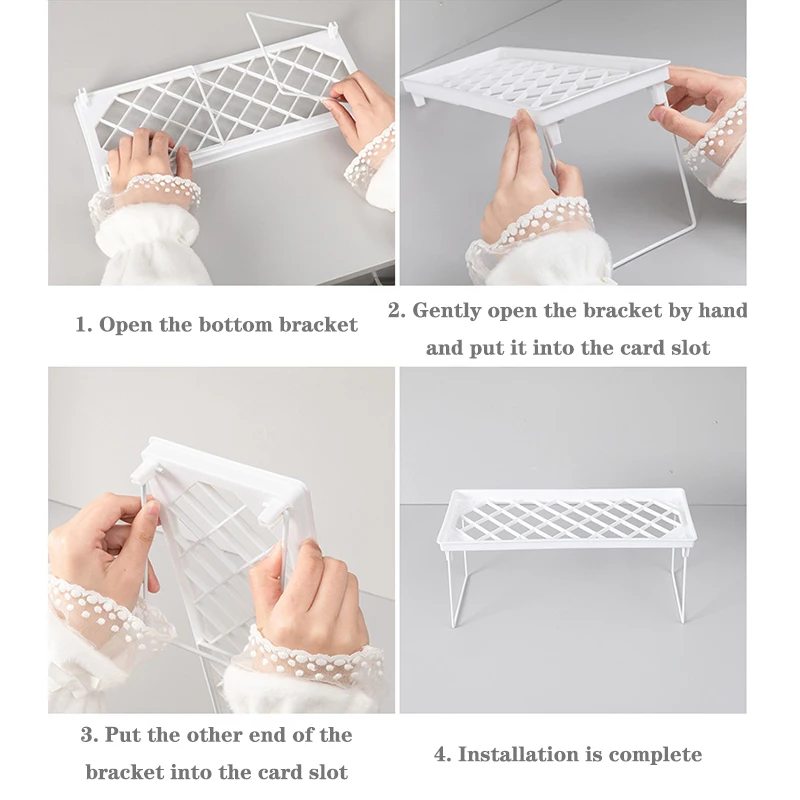 1. Open the bottom bracket

2. Gently open the bracket by hand and put it into the card slot

3. Put the other end of the bracket into the card slot

4. Installation is complete