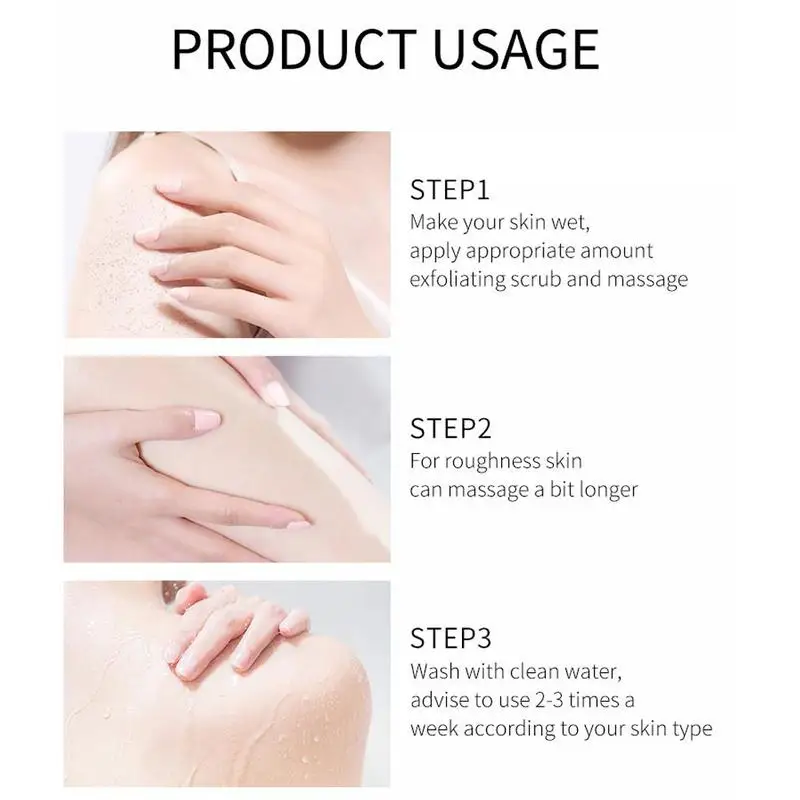 PRODUCT USAGE

STEP1
Make your skin wet, apply appropriate amount exfoliating scrub and massage

STEP2
For roughness skin can massage a bit longer

STEP3
Wash with clean water, advise to use 2-3 times a week according to your skin type