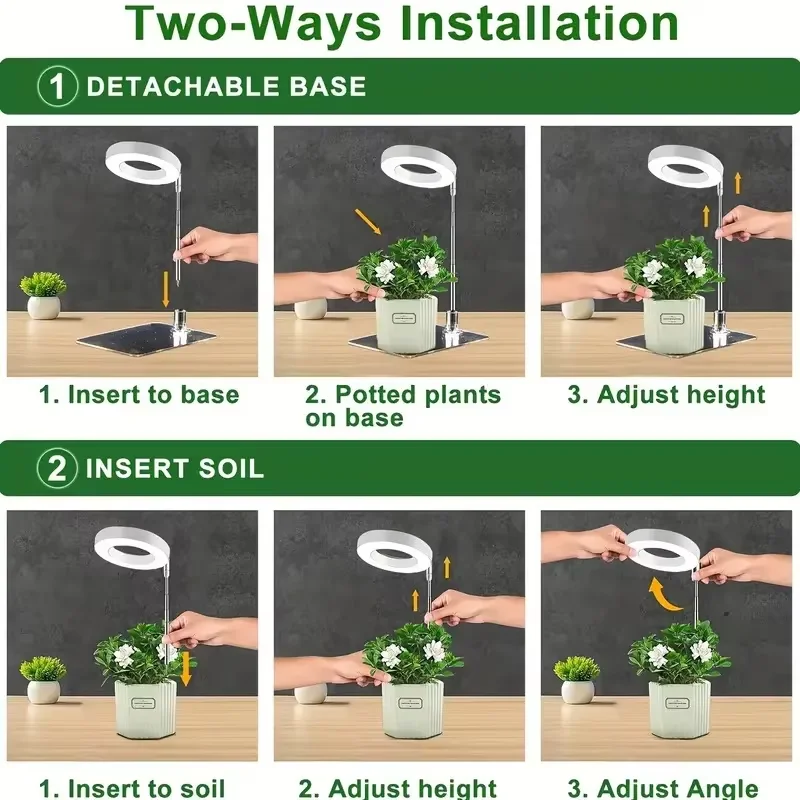 Two-Ways Installation

1 DETACHABLE BASE

1. Insert to base

2. Potted plants on base

3. Adjust height

2 INSERT SOIL

1. Insert to soil

2. Adjust height

3. Adjust Angle