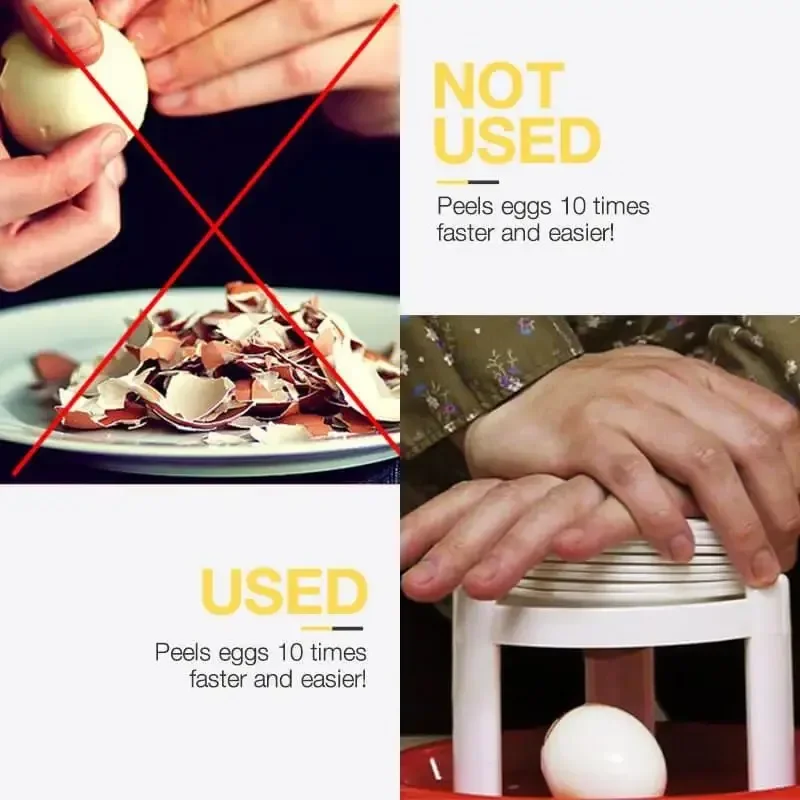 NOT USED

Peels eggs 10 times faster and easier!

USED

Peels eggs 10 times faster and easier!