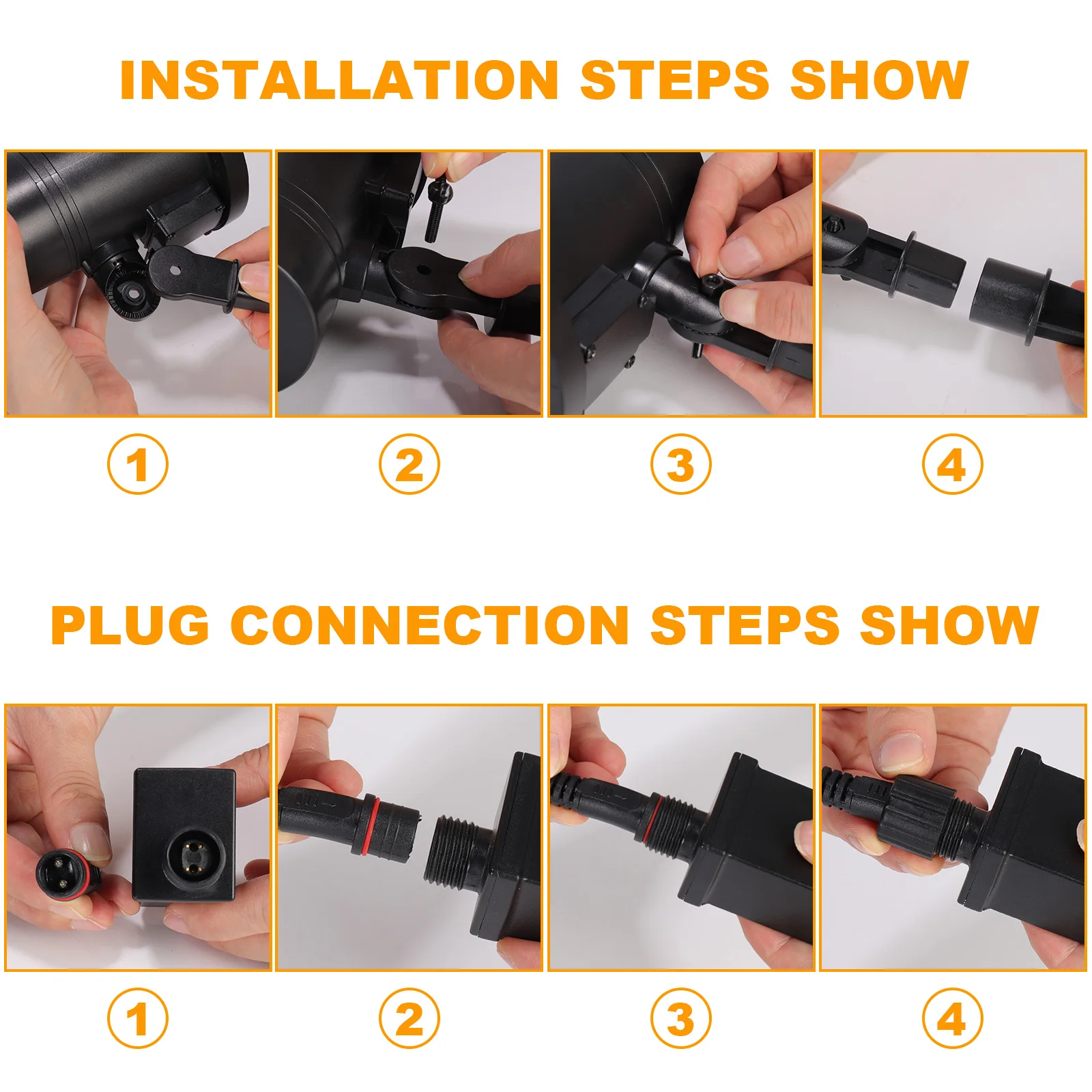 INSTALLATION STEPS SHOW

1

2

3

4

PLUG CONNECTION STEPS SHOW

1

2

3

4