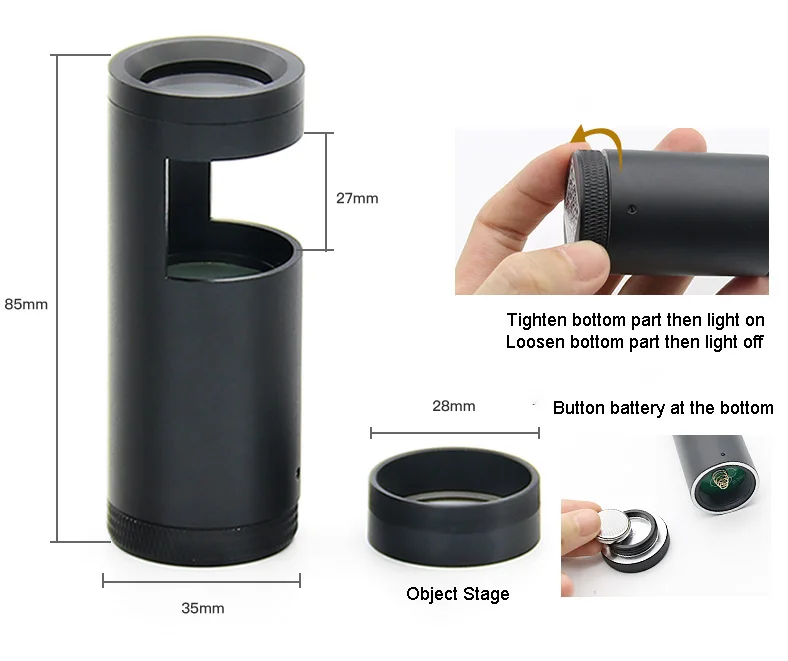 85mm

27mm

35mm

Tighten bottom part then light on
Loosen bottom part then light off

28mm

Button battery at the bottom

Object Stage