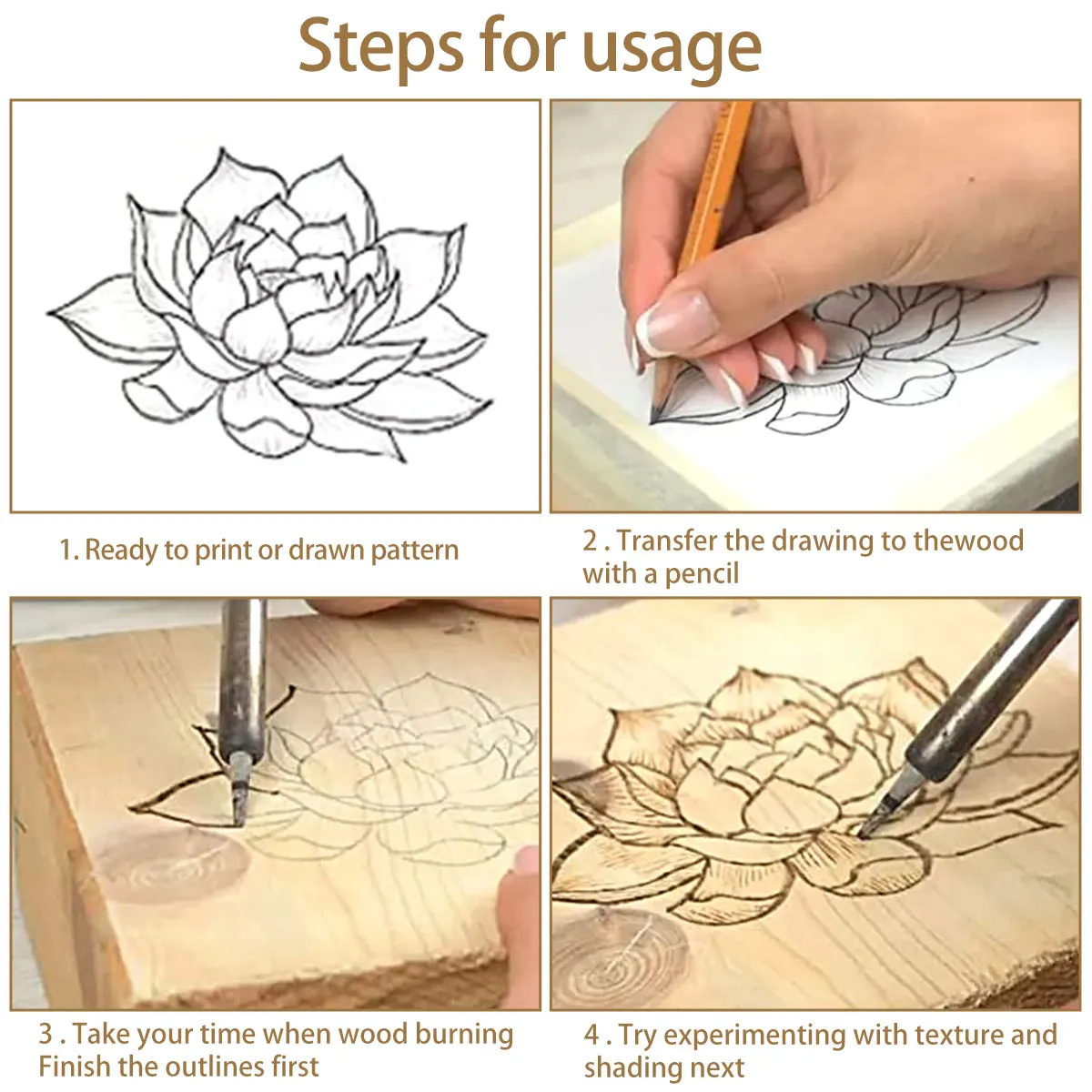 Steps for usage

1. Ready to print or drawn pattern

2 . Transfer the drawing to thewood with a pencil

3 . Take your time when wood burning Finish the outlines first

4 . Try experimenting with texture and shading next