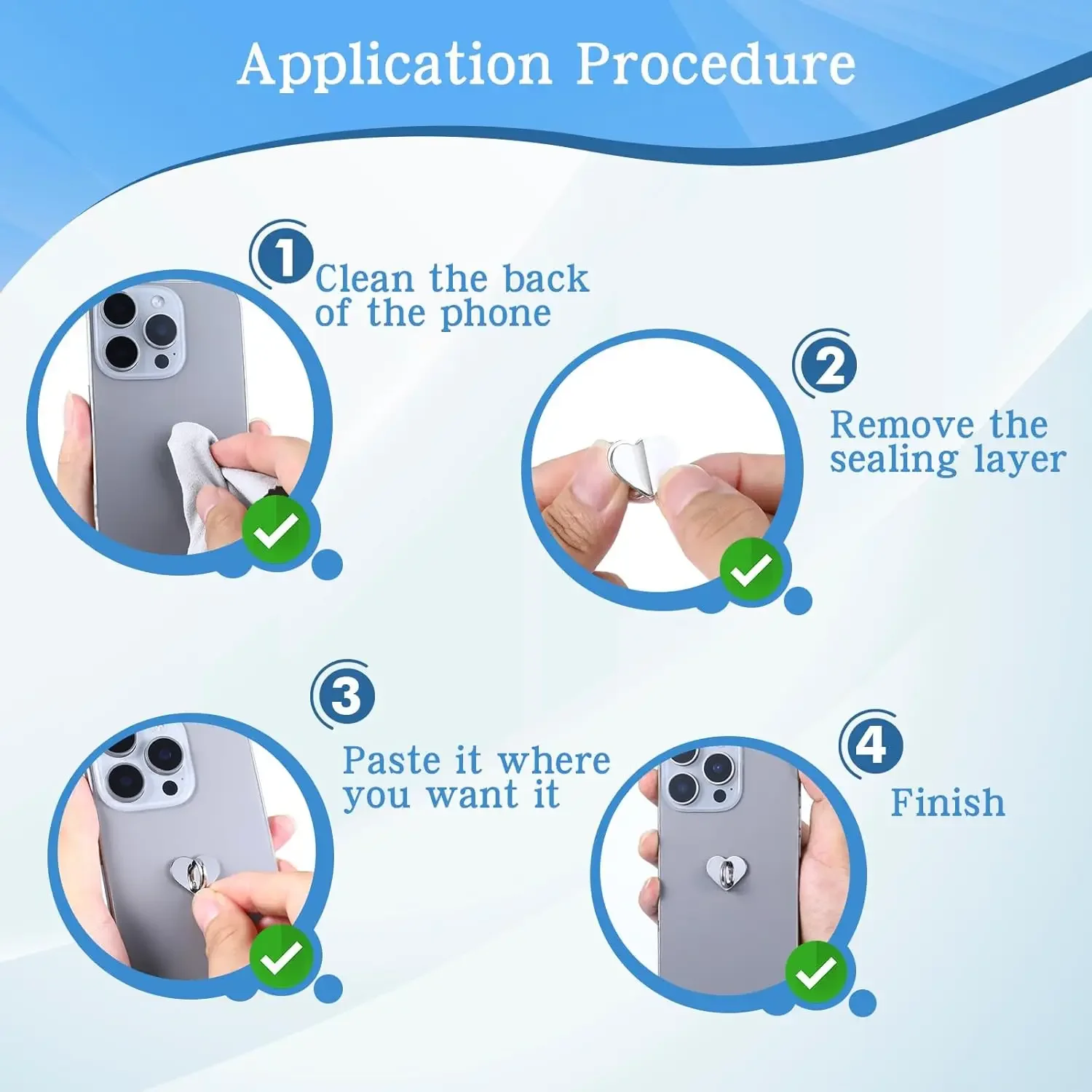 Application Procedure

1 Clean the back of the phone

2 Remove the sealing layer

3 Paste it where you want it

4 Finish